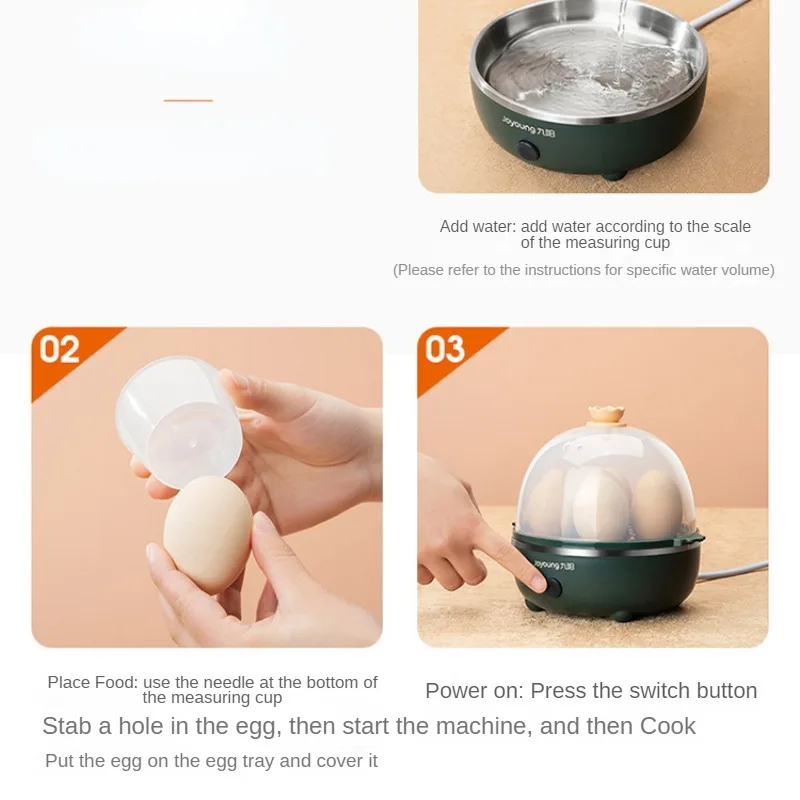 Joyoung 九阳

Add water: add water according to the scale of the measuring cup

(Please refer to the instructions for specific water volume)

02

03

Joyoung 九阳

Place Food: use the needle at the bottom of the measuring cup

Power on: Press the switch button

Stab a hole in the egg, then start the machine, and then Cook

Put the egg on the egg tray and cover it