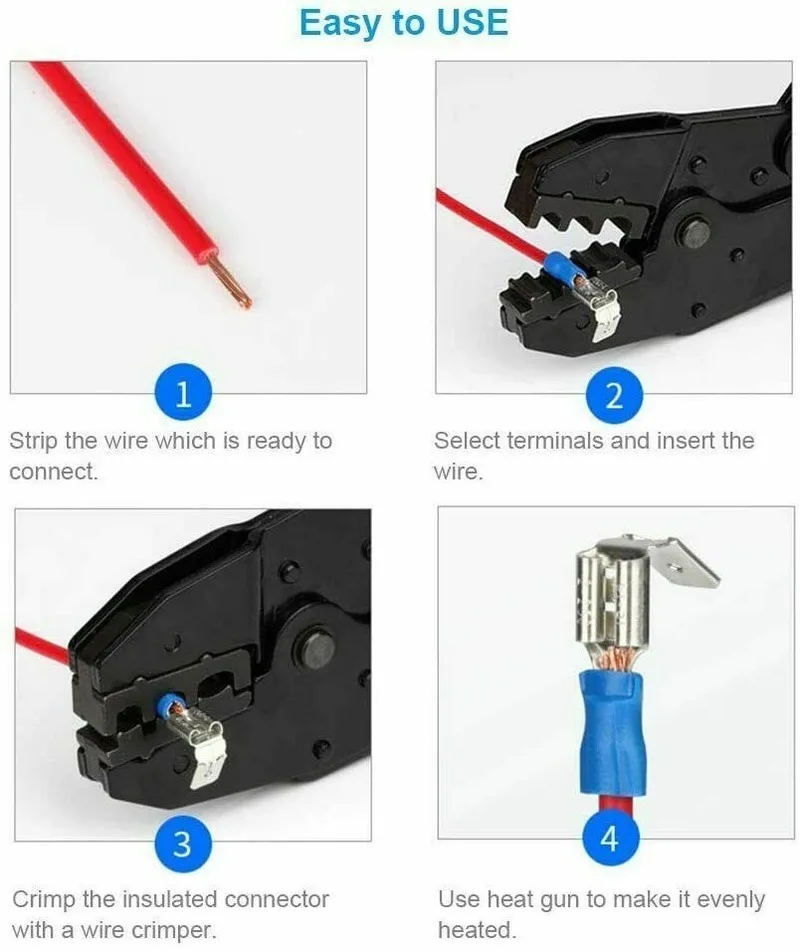 Easy to USE

1

Strip the wire which is ready to connect.

2

Select terminals and insert the wire.

3

Crimp the insulated connector with a wire crimper.

4

Use heat gun to make it evenly heated.