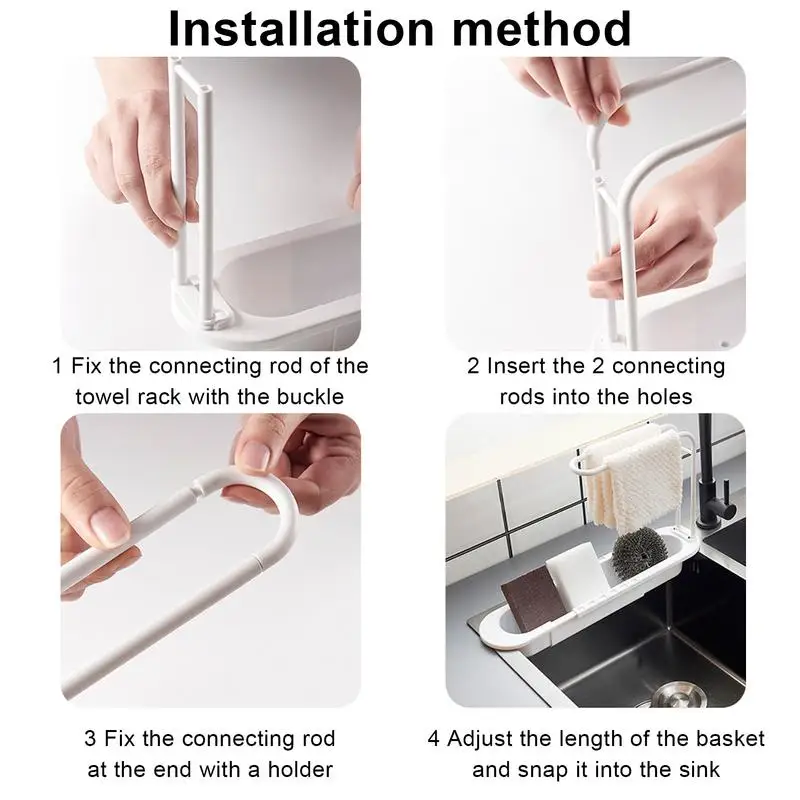 Installation method

1 Fix the connecting rod of the towel rack with the buckle

2 Insert the 2 connecting rods into the holes

3 Fix the connecting rod at the end with a holder

4 Adjust the length of the basket and snap it into the sink