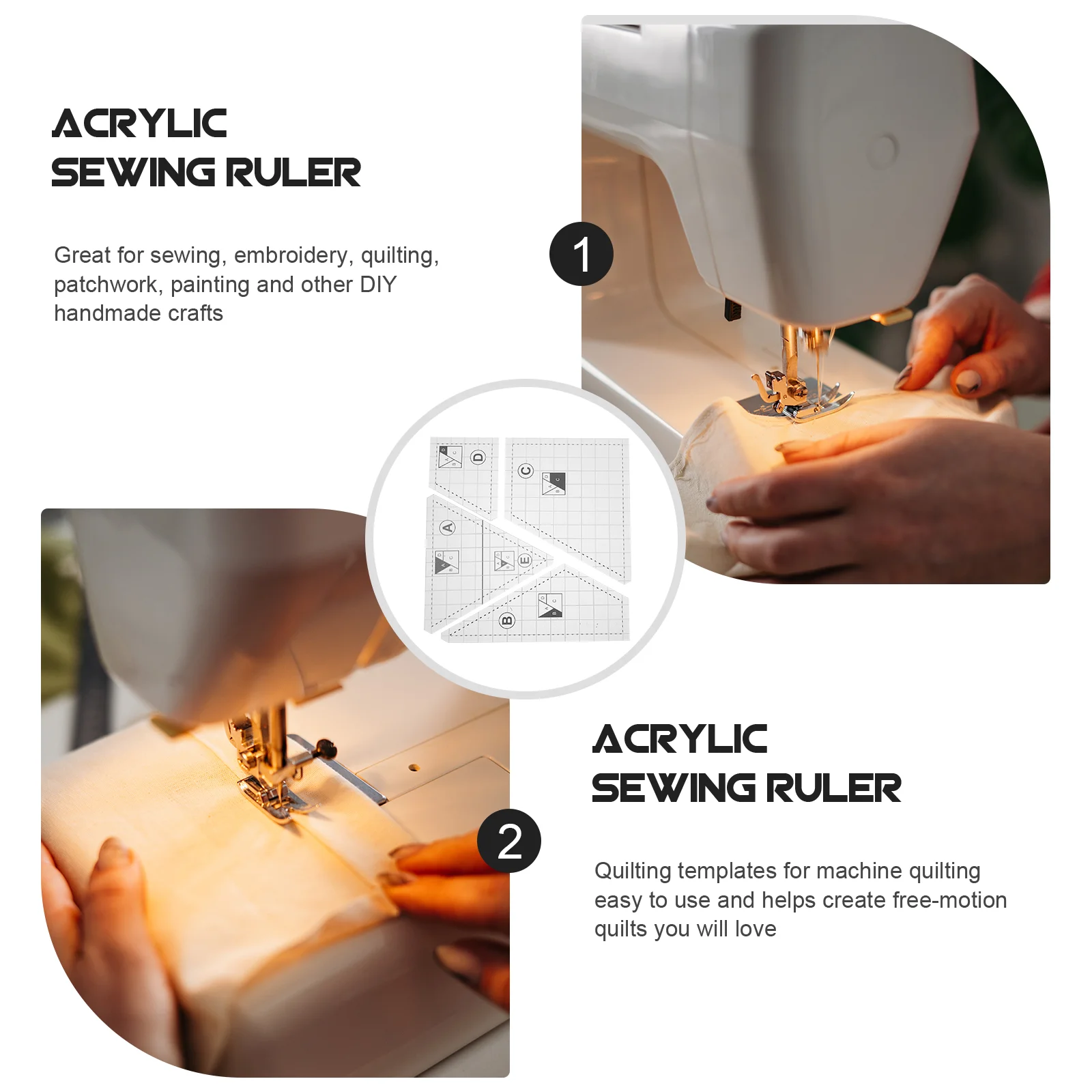 ACRYLIC
SEWING RULER

Great for sewing, embroidery, quilting, patchwork, painting and other DIY handmade crafts

1

D

C

A

E

B

2

ACRYLIC
SEWING RULER

Quilting templates for machine quilting easy to use and helps create free-motion quilts you will love