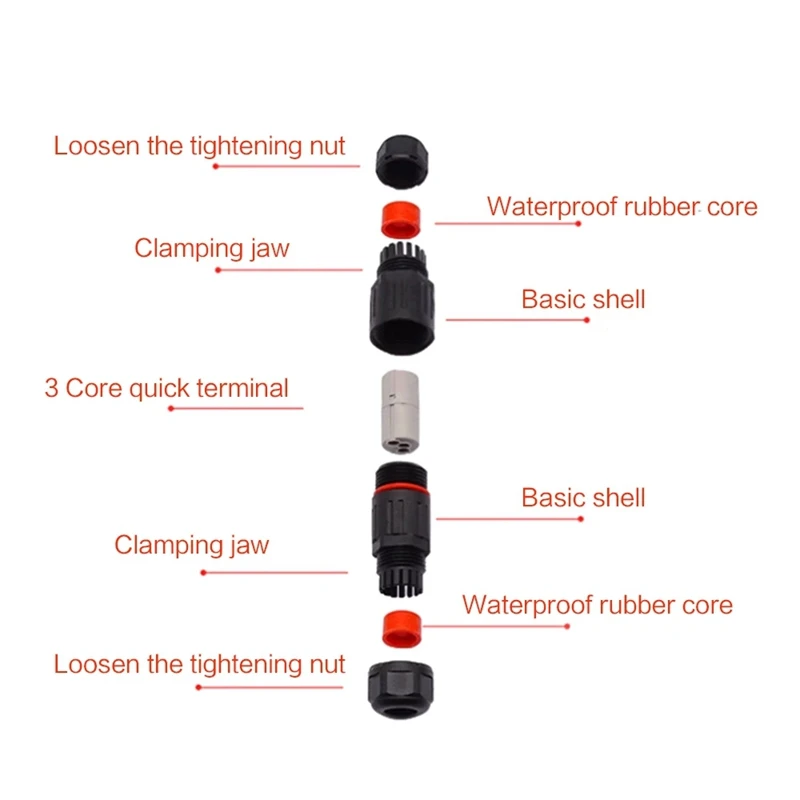 Loosen the tightening nut

Waterproof rubber core

Clamping jaw

Basic shell

3 Core quick terminal

Basic shell

Clamping jaw

Waterproof rubber core

Loosen the tightening nut