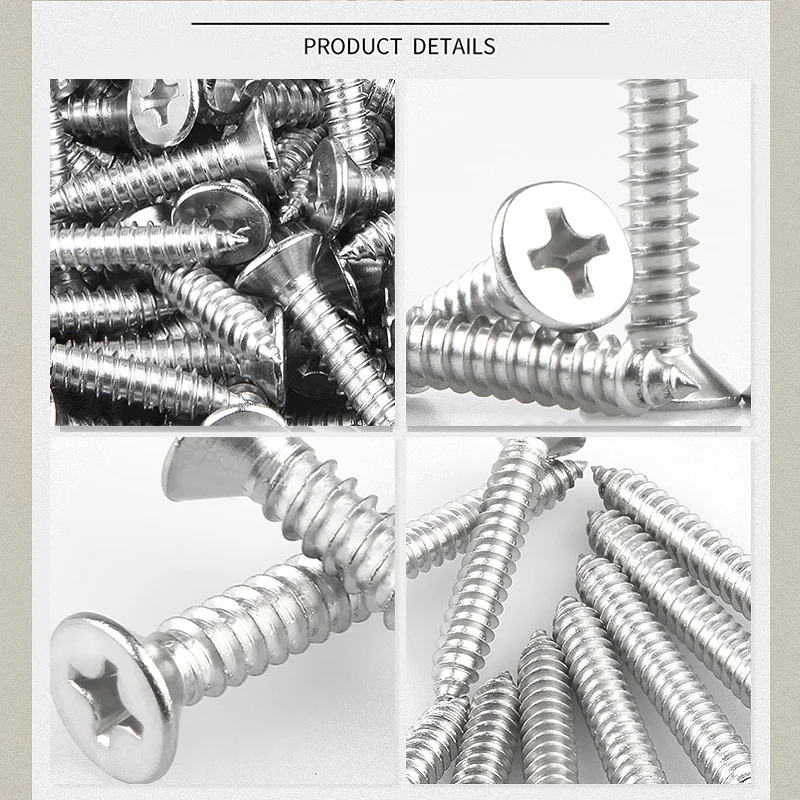 PRODUCT DETAILS