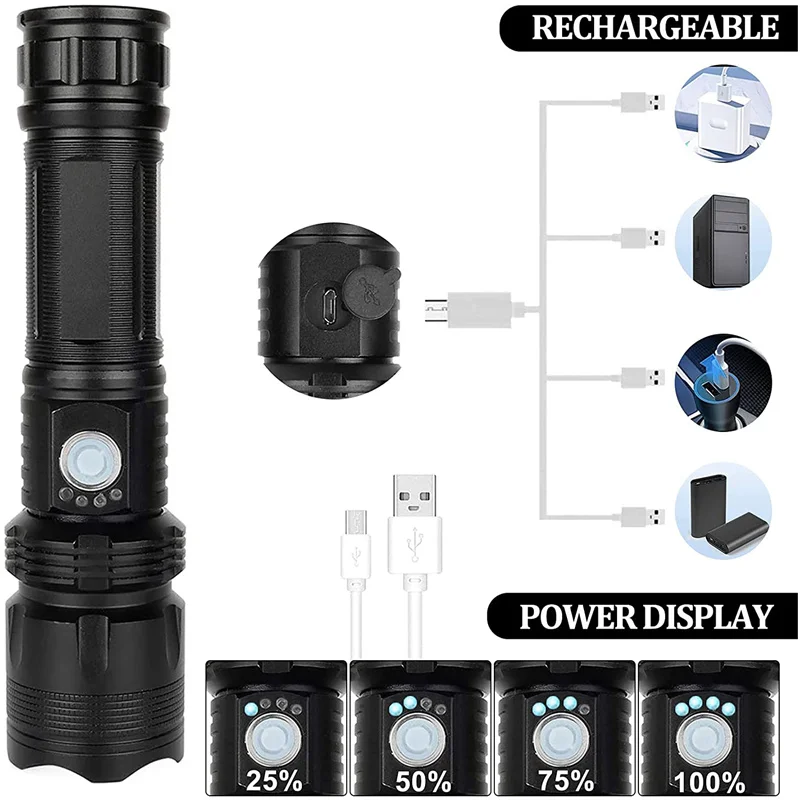 RECHARGEABLE

POWER DISPLAY

25%

50%

75%

100%