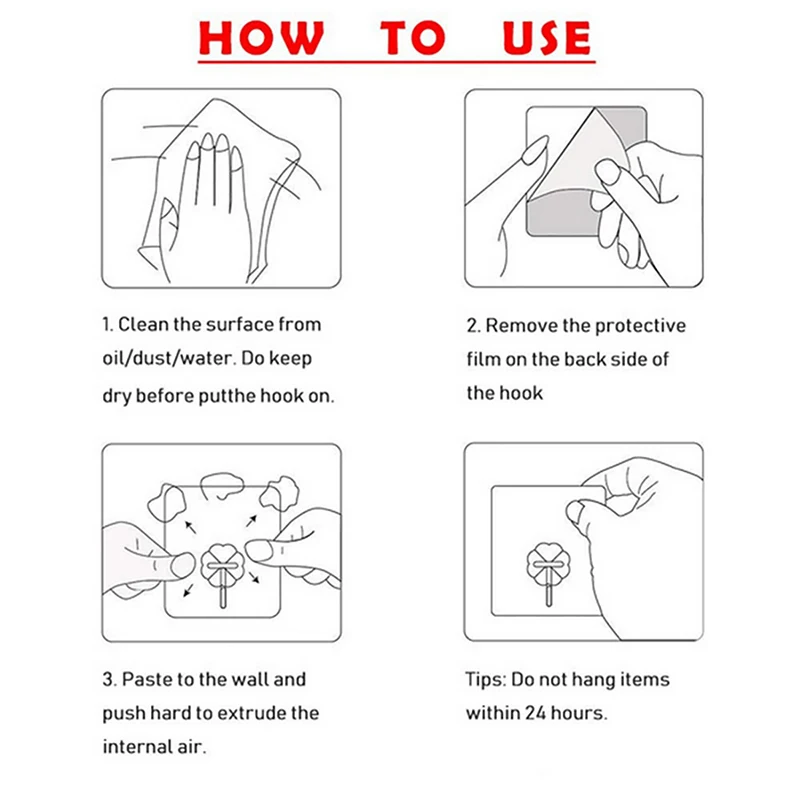 HOW TO USE

1. Clean the surface from oil/dust/water. Do keep dry before putthe hook on.

2. Remove the protective film on the back side of the hook

3. Paste to the wall and push hard to extrude the internal air.

Tips: Do not hang items within 24 hours.