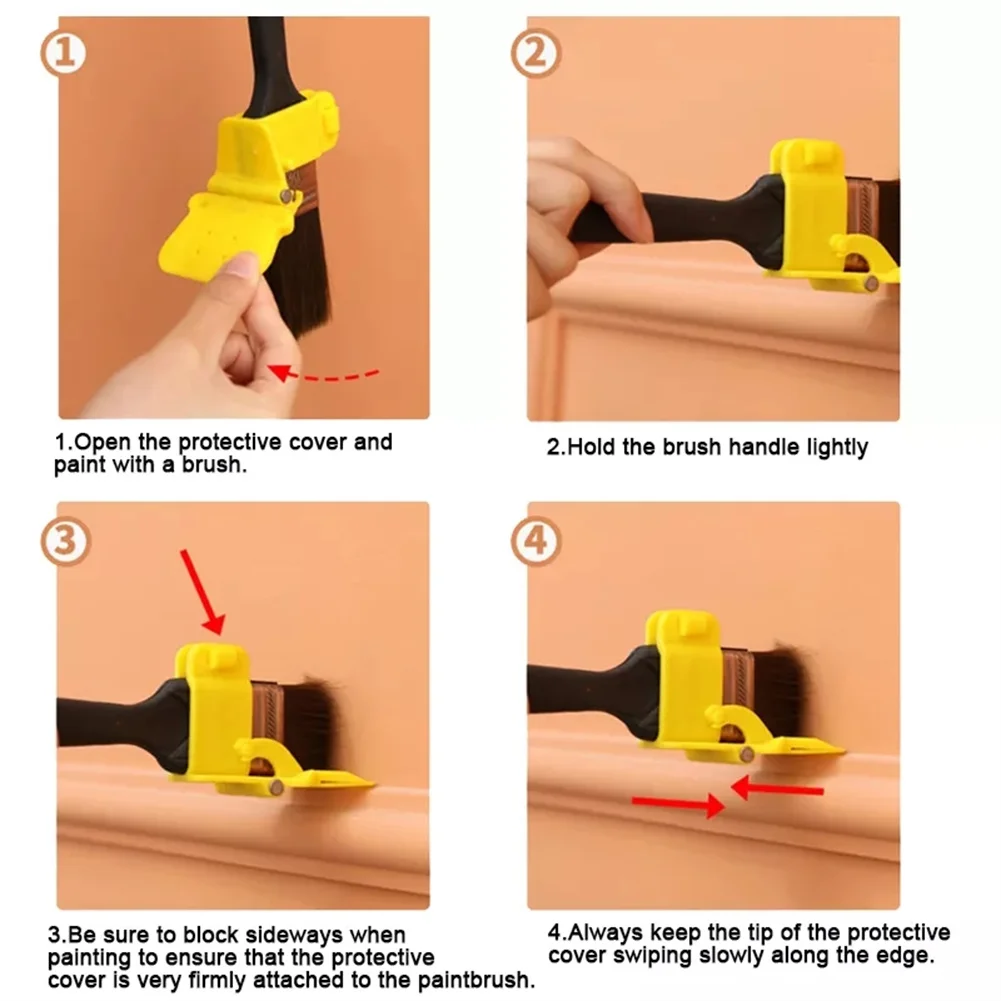 1

1.Open the protective cover and paint with a brush.

2

2.Hold the brush handle lightly

3

3.Be sure to block sideways when painting to ensure that the protective cover is very firmly attached to the paintbrush.

4

4.Always keep the tip of the protective cover swiping slowly along the edge.