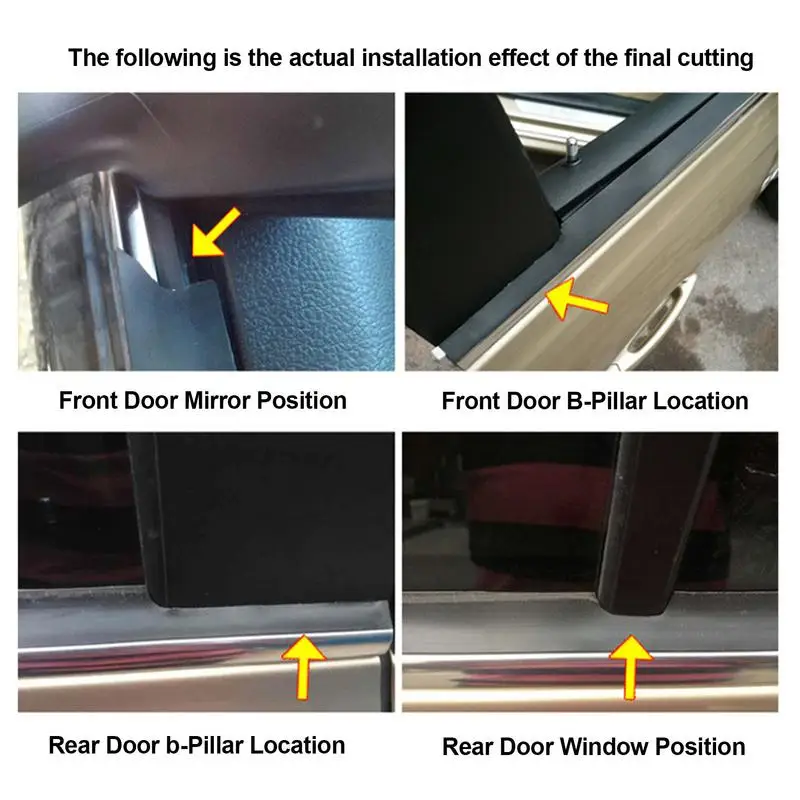 The following is the actual installation effect of the final cutting

Front Door Mirror Position

Front Door B-Pillar Location

Rear Door b-Pillar Location

Rear Door Window Position