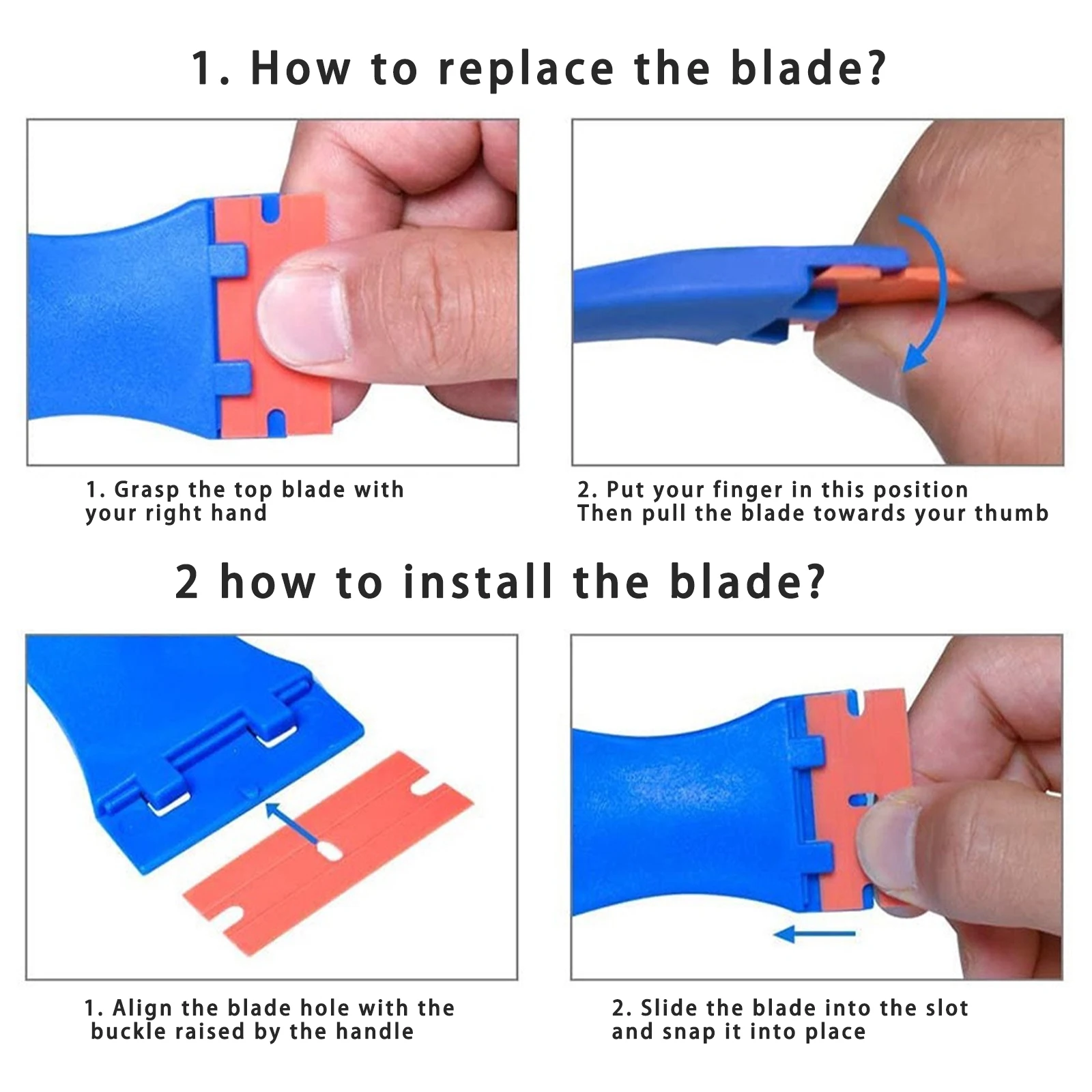 1. How to replace the blade?

1. Grasp the top blade with your right hand

2. Put your finger in this position
Then pull the blade towards your thumb

2 how to install the blade?

1. Align the blade hole with the buckle raised by the handle

2. Slide the blade into the slot and snap it into place