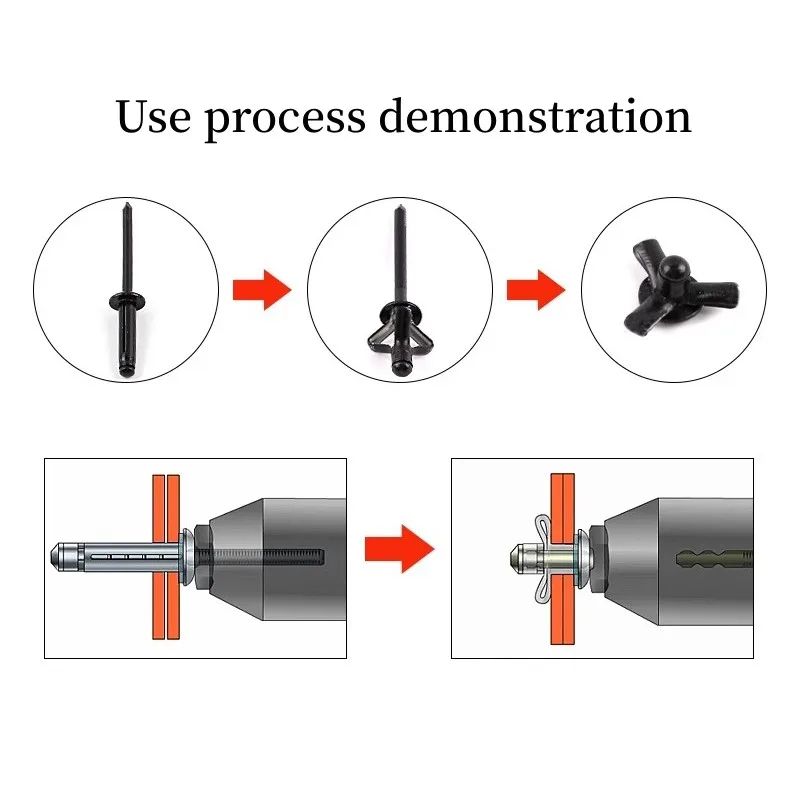 Use process demonstration