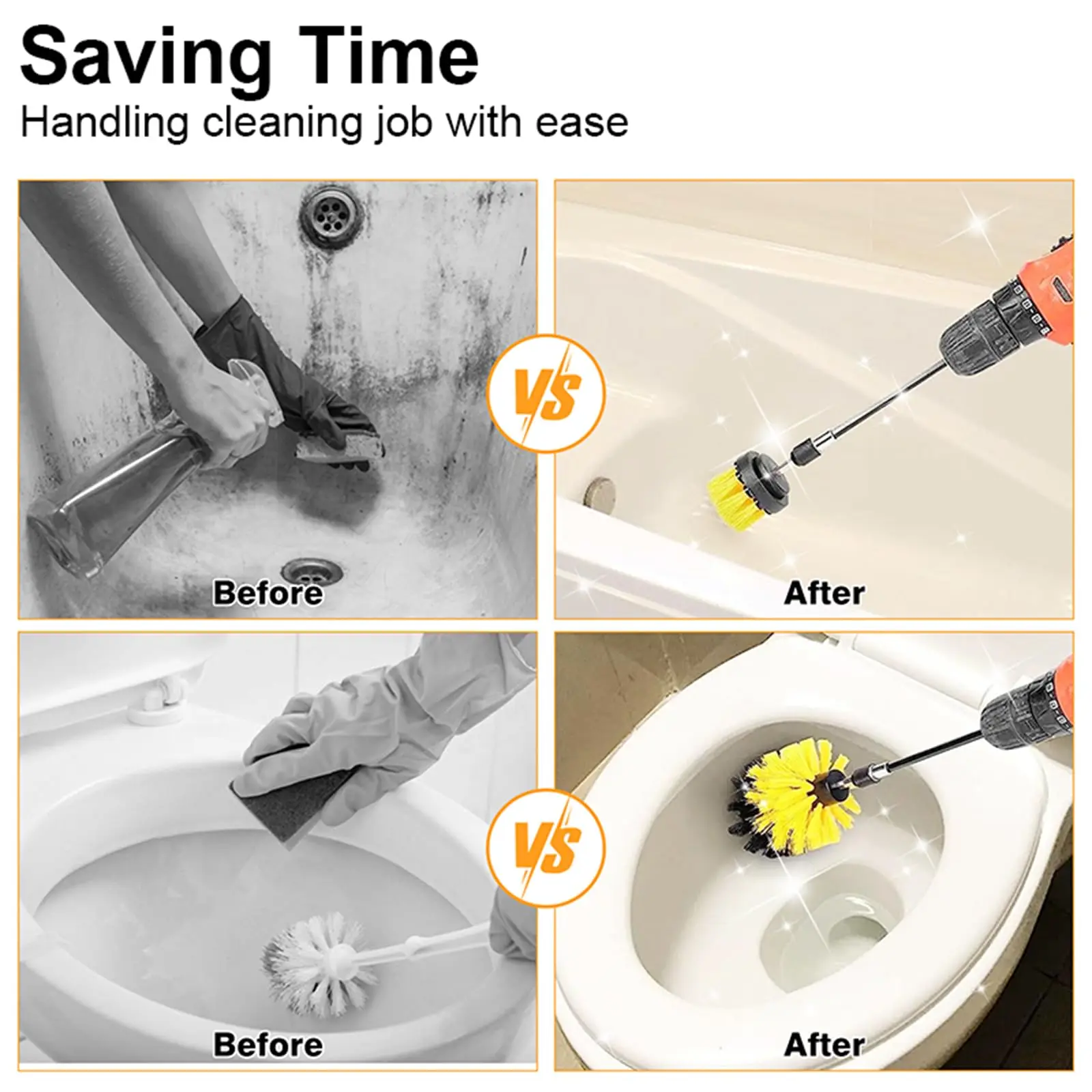 Saving Time
Handling cleaning job with ease

Before

VS

After

Before

VS

After