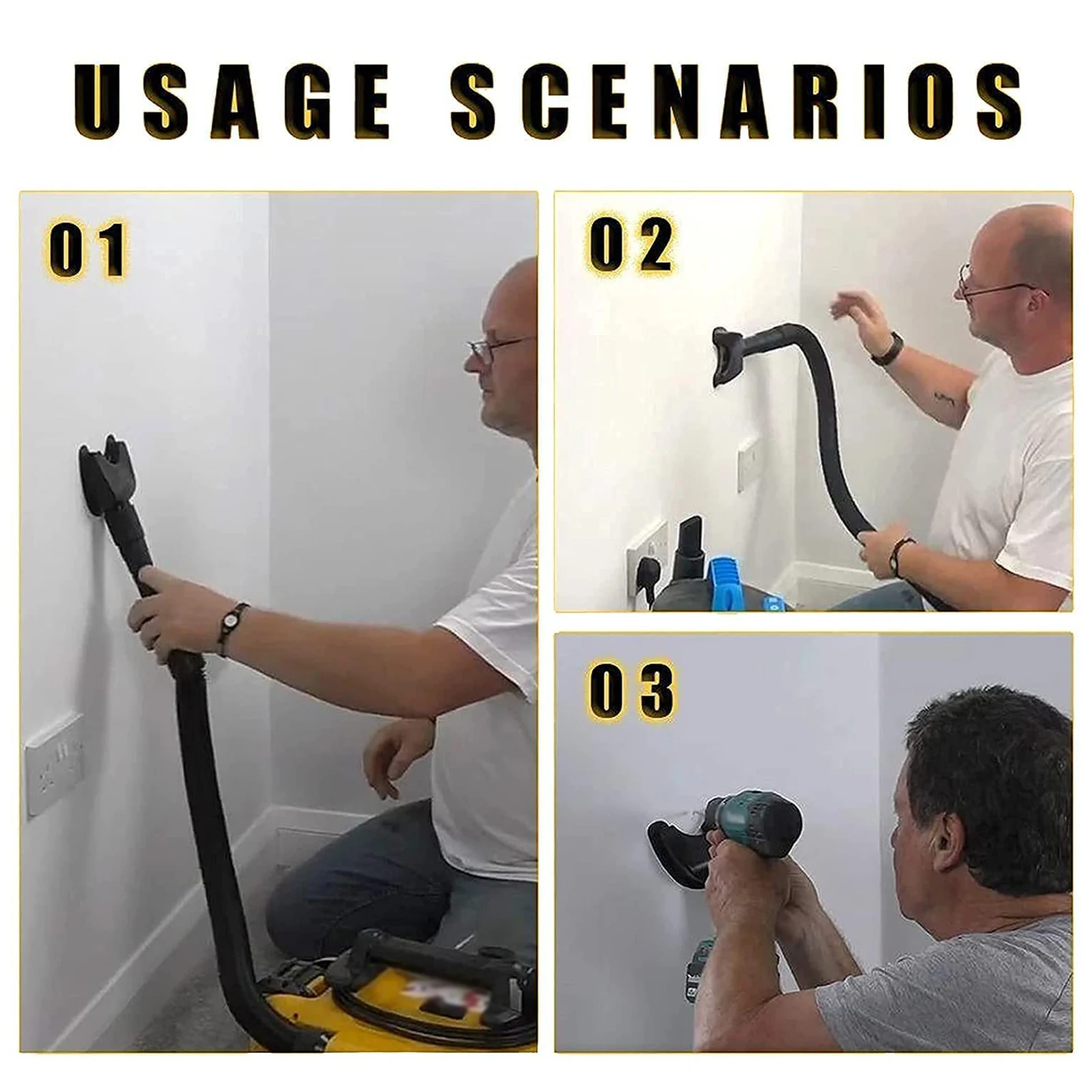 USAGE SCENARIOS

01

02

03