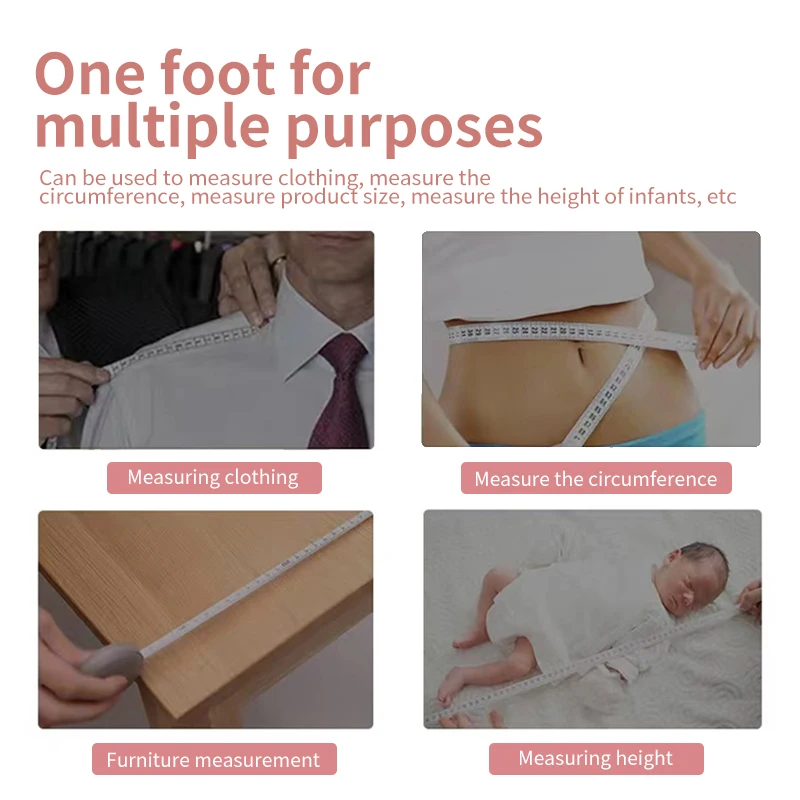 One foot for multiple purposes

Can be used to measure clothing, measure the circumference, measure product size, measure the height of infants, etc

Measuring clothing

Measure the circumference

Furniture measurement

Measuring height