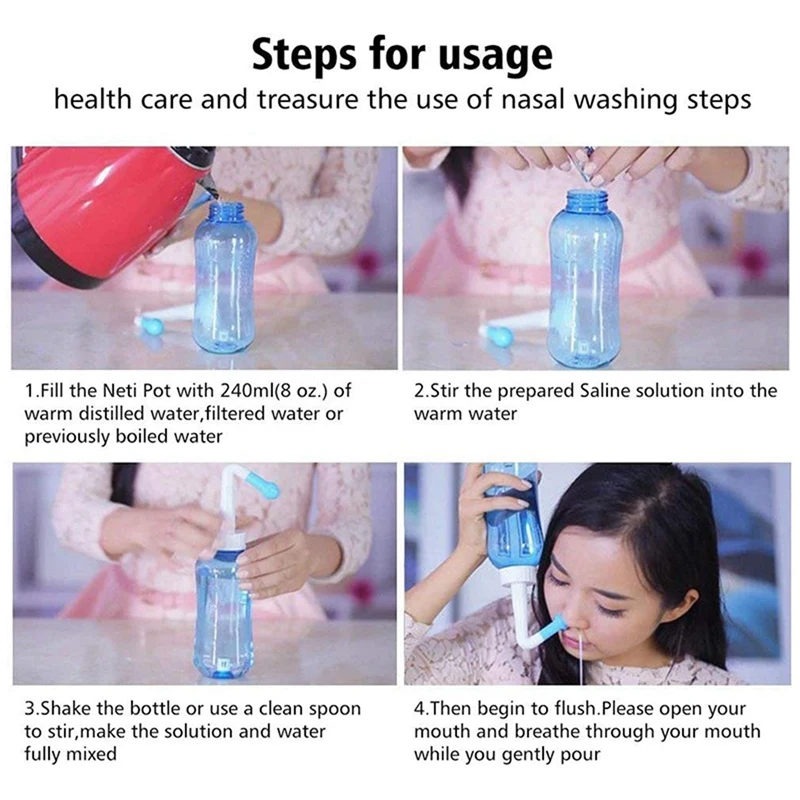 Steps for usage

health care and treasure the use of nasal washing steps

1.Fill the Neti Pot with 240ml(8 oz.) of warm distilled water,filtered water or previously boiled water

2.Stir the prepared Saline solution into the warm water

3.Shake the bottle or use a clean spoon to stir,make the solution and water fully mixed

4.Then begin to flush.Please open your mouth and breathe through your mouth while you gently pour