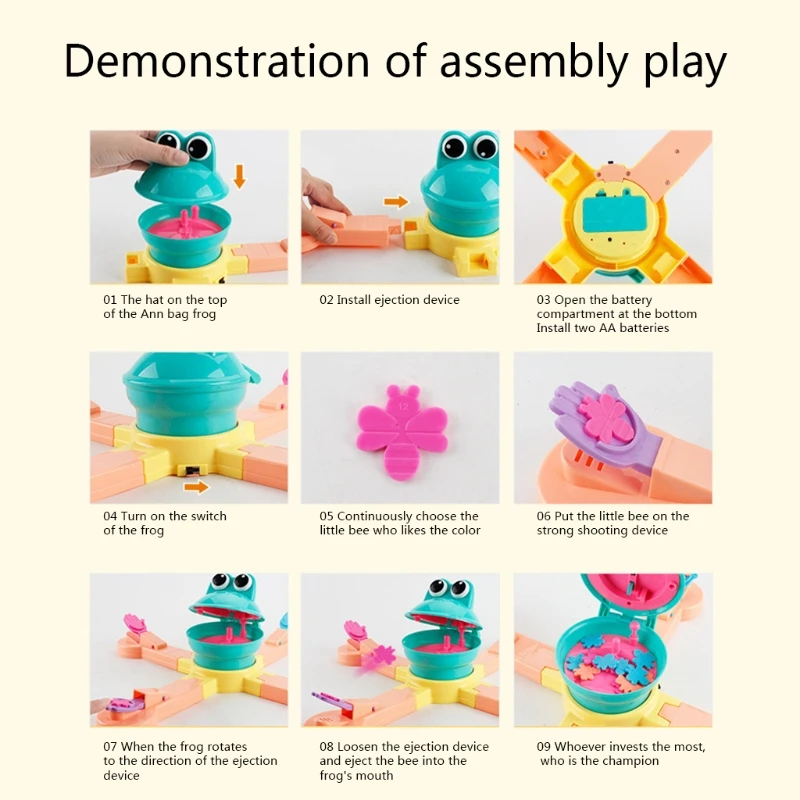 Demonstration of assembly play

01 The hat on the top of the Ann bag frog

02 Install ejection device

03 Open the battery compartment at the bottom Install two AA batteries

04 Turn on the switch of the frog

12

05 Continuously choose the little bee who likes the color

06 Put the little bee on the strong shooting device

07 When the frog rotates to the direction of the ejection device

08 Loosen the ejection device and eject the bee into the frog's mouth

09 Whoever invests the most, who is the champion