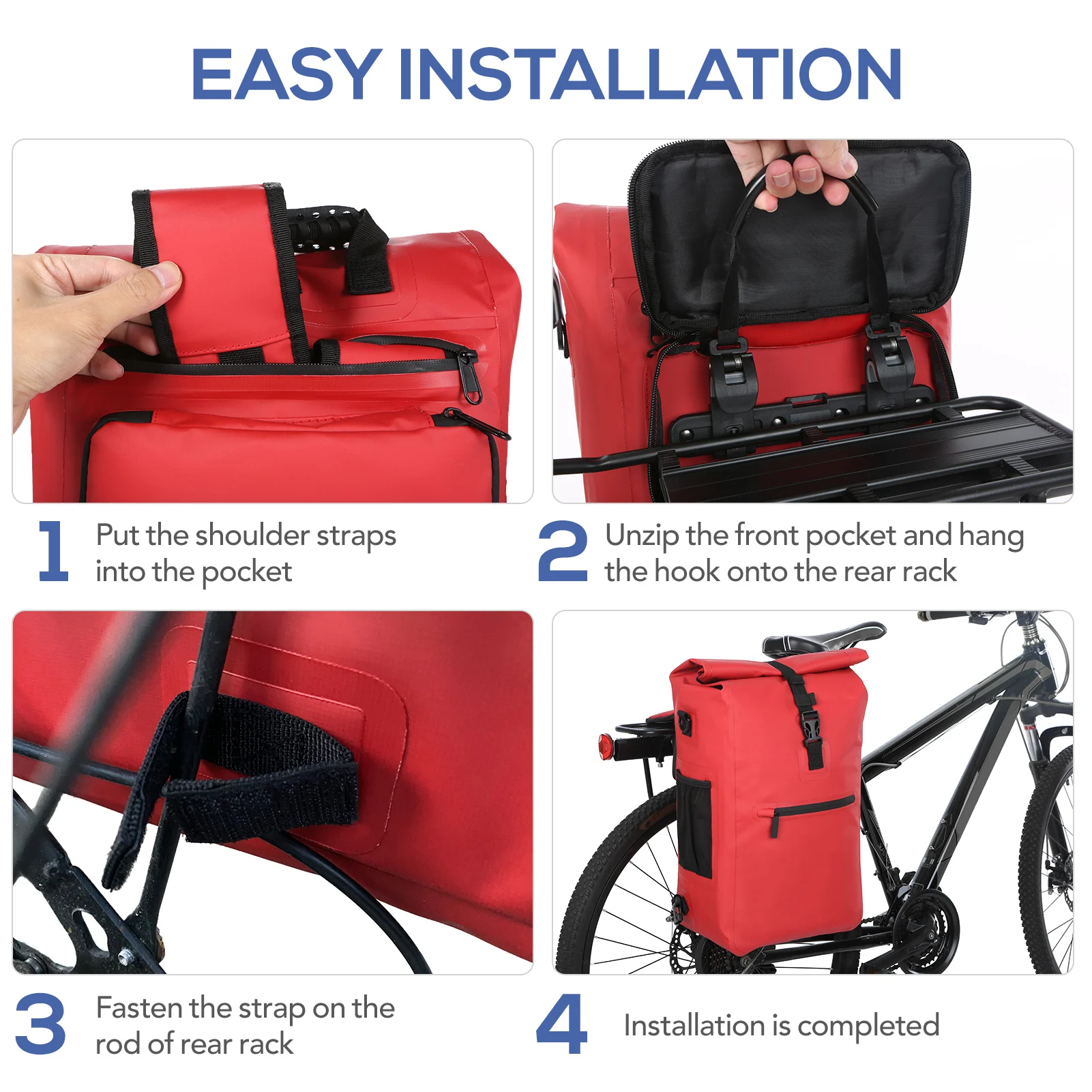 EASY INSTALLATION

1 Put the shoulder straps into the pocket

2 Unzip the front pocket and hang the hook onto the rear rack

3 Fasten the strap on the rod of rear rack

4 Installation is completed