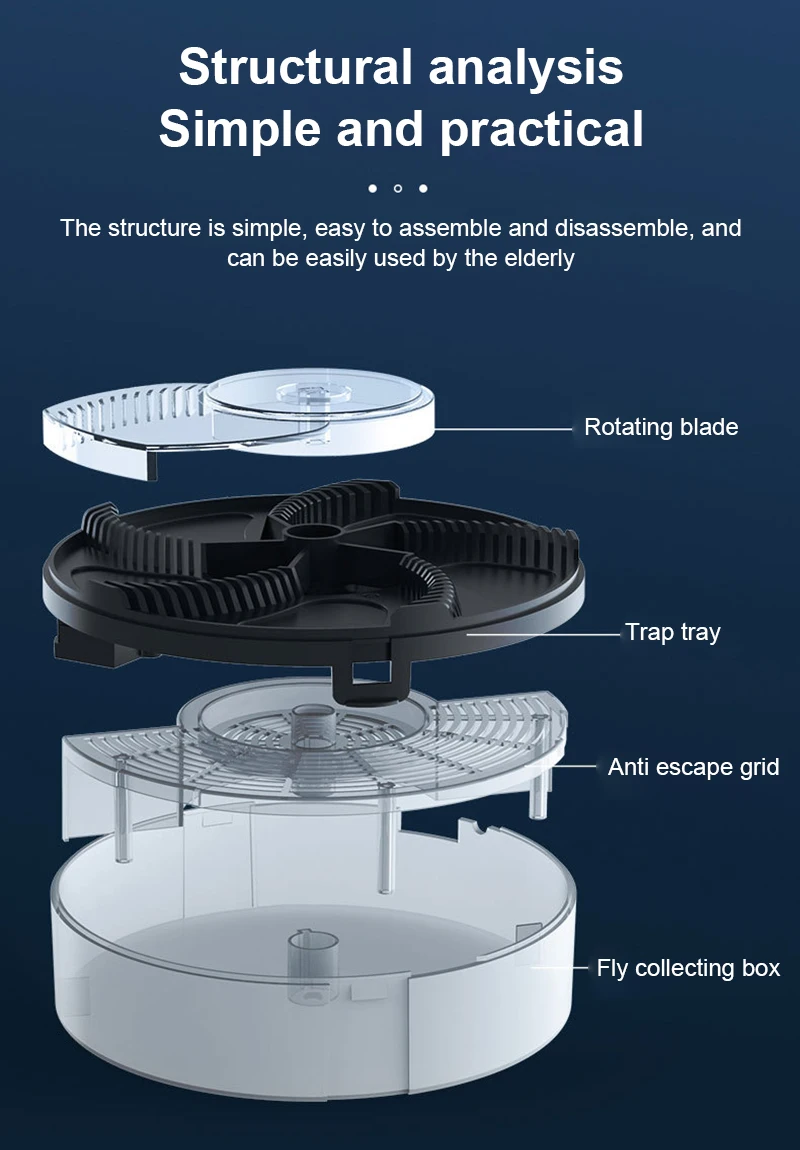 Structural analysis
Simple and practical

The structure is simple, easy to assemble and disassemble, and can be easily used by the elderly

Rotating blade

Trap tray

Anti escape grid

Fly collecting box