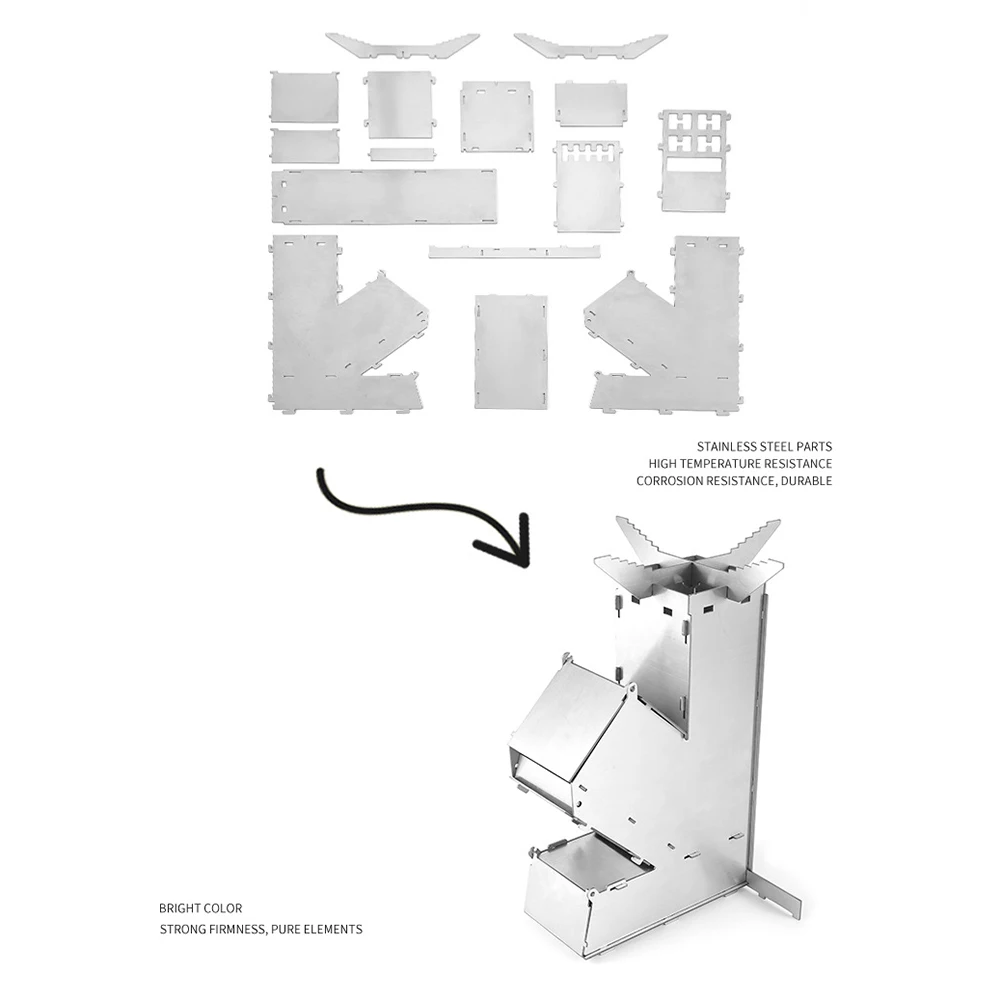 STAINLESS STEEL PARTS
HIGH TEMPERATURE RESISTANCE
CORROSION RESISTANCE, DURABLE

BRIGHT COLOR
STRONG FIRMNESS, PURE ELEMENTS