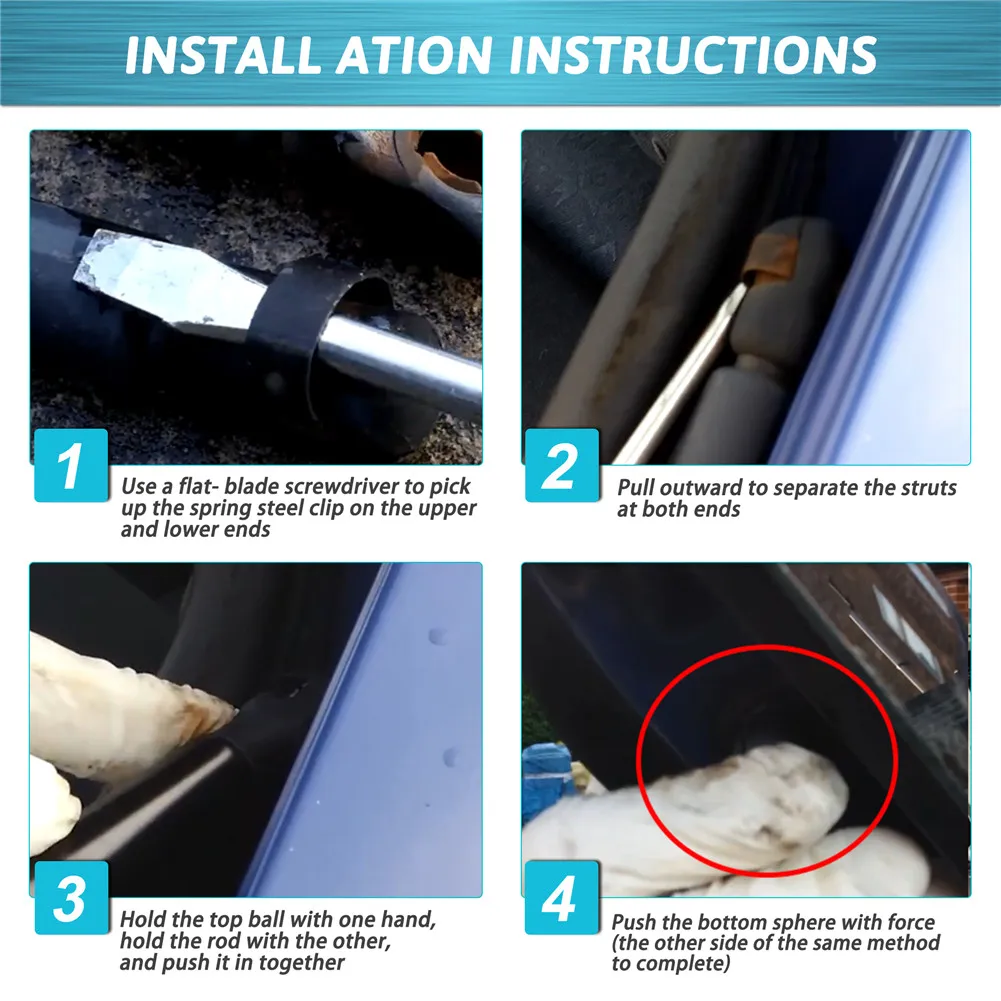 INSTALL ATION INSTRUCTIONS

1
Use a flat- blade screwdriver to pick up the spring steel clip on the upper and lower ends

2
Pull outward to separate the struts at both ends

3
Hold the top ball with one hand, hold the rod with the other, and push it in together

4
Push the bottom sphere with force (the other side of the same method to complete)