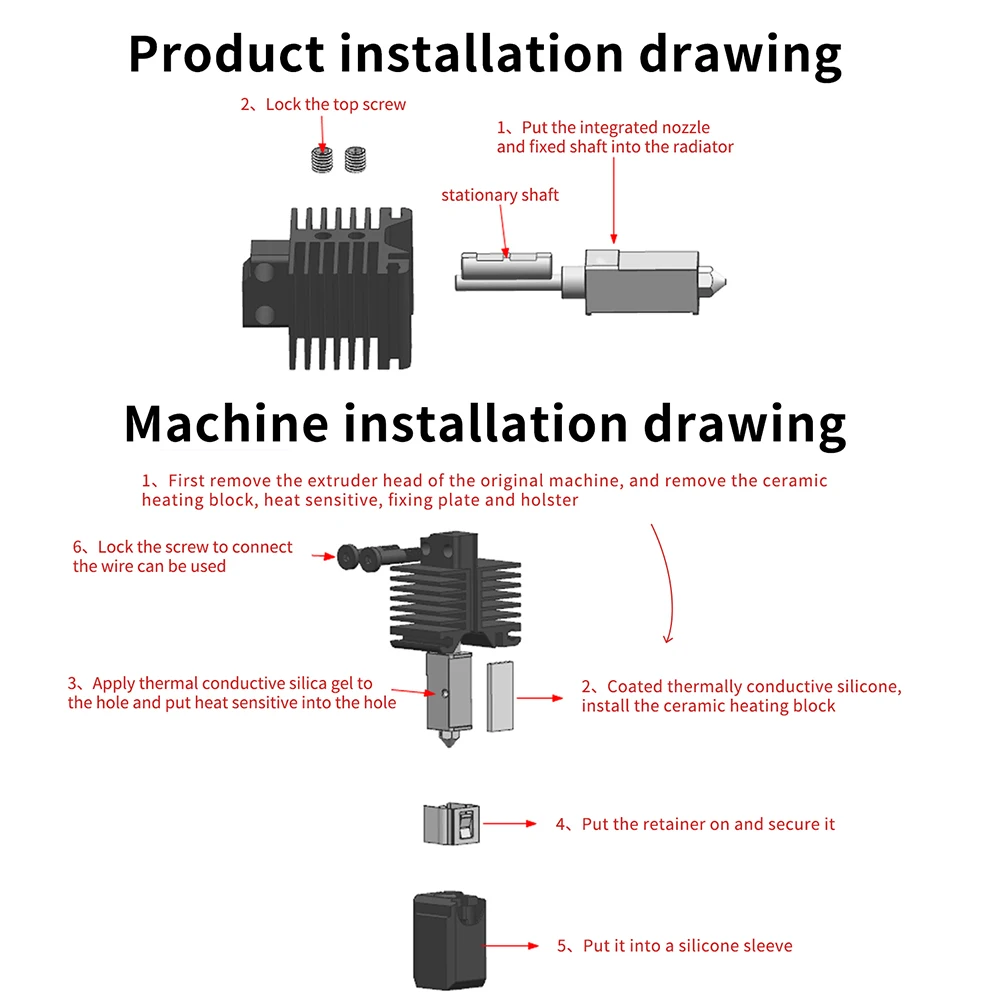 Product installation drawing

2、Lock the top screw

1、Put the integrated nozzle and fixed shaft into the radiator

stationary shaft

Machine installation drawing

1、First remove the extruder head of the original machine, and remove the ceramic heating block, heat sensitive, fixing plate and holster

6、Lock the screw to connect the wire can be used

3、Apply thermal conductive silica gel to the hole and put heat sensitive into the hole

2、Coated thermally conductive silicone, install the ceramic heating block

4、Put the retainer on and secure it

5、Put it into a silicone sleeve