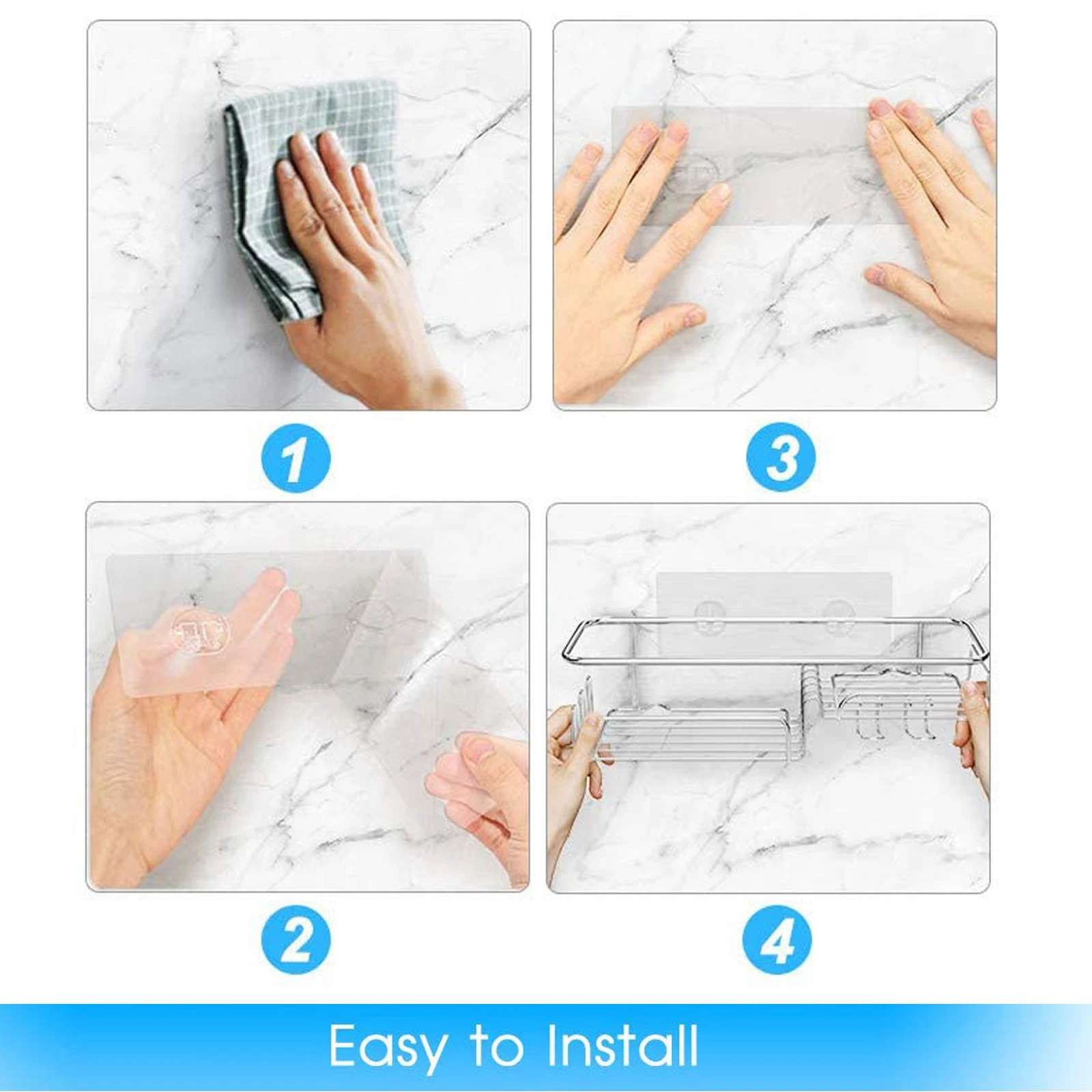 1

3

2

4

Easy to Install