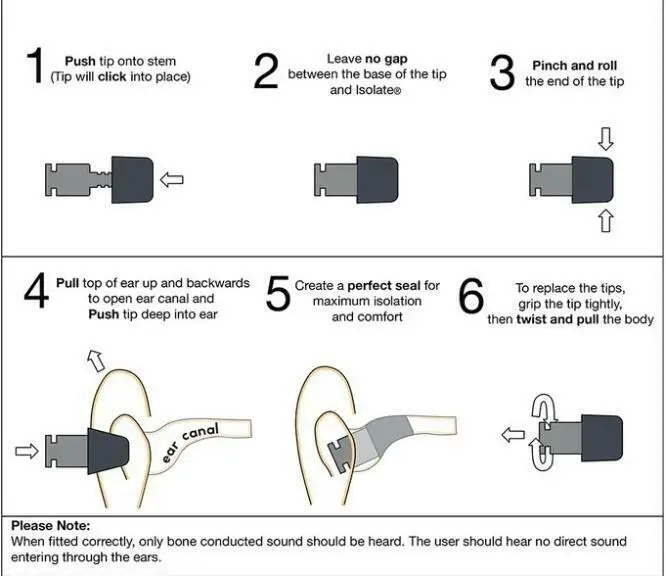 1 Push tip onto stem (Tip will click into place)

2 Leave no gap between the base of the tip and Isolate®

3 Pinch and roll the end of the tip

4 Pull top of ear up and backwards to open ear canal and Push tip deep into ear

ear canal

5 Create a perfect seal for maximum isolation and comfort

6 To replace the tips, grip the tip tightly, then twist and pull the body

Please Note:
When fitted correctly, only bone conducted sound should be heard. The user should hear no direct sound entering through the ears.