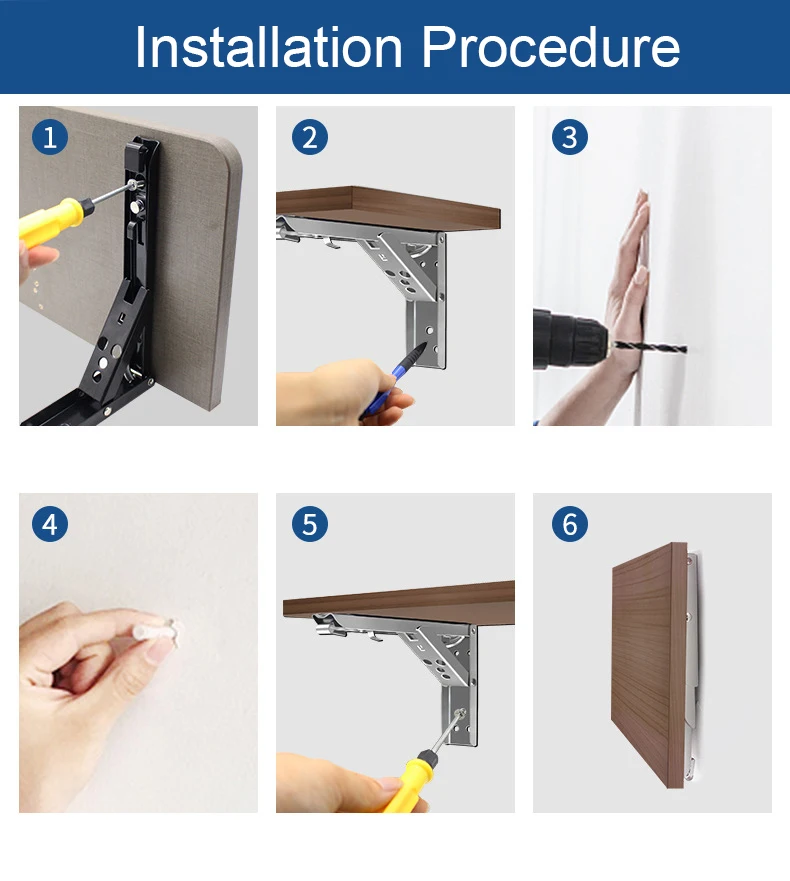 Installation Procedure

1

2

3

4

5

6