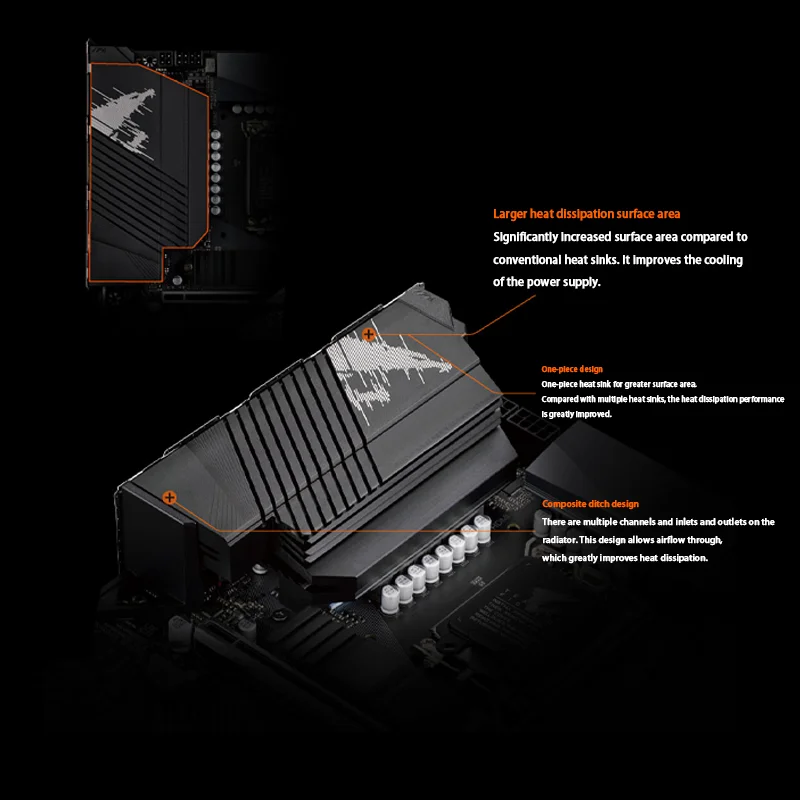 Larger heat dissipation surface area
Significantly increased surface area compared to conventional heat sinks. It improves the cooling of the power supply.

One-piece design
One-piece heat sink for greater surface area.
Compared with multiple heat sinks, the heat dissipation performance is greatly improved.

Composite ditch design
There are multiple channels and inlets and outlets on the radiator. This design allows airflow through, which greatly improves heat dissipation.