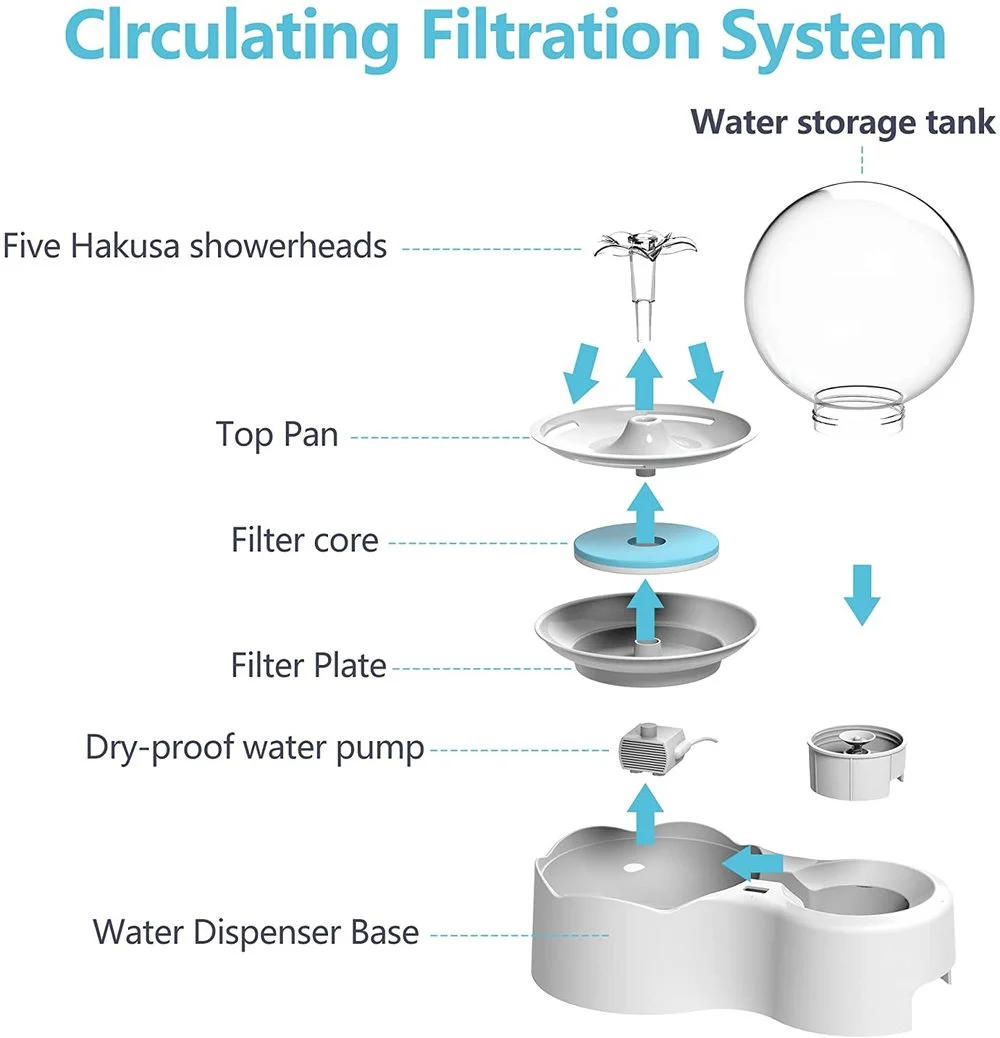 Clrculating Filtration System

Water storage tank

Five Hakusa showerheads

Top Pan

Filter core

Filter Plate

Dry-proof water pump

Water Dispenser Base