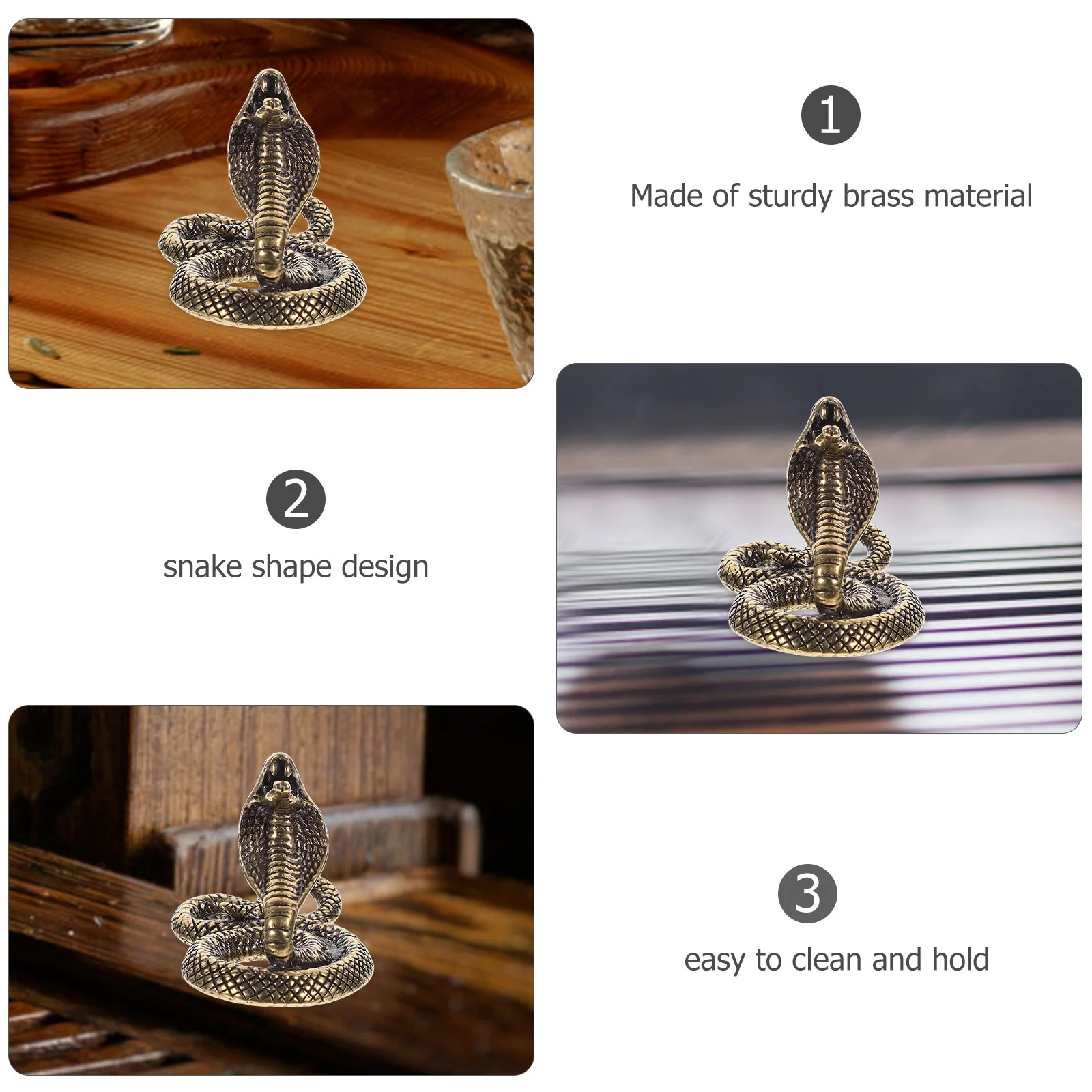 1
Made of sturdy brass material

2
snake shape design

3
easy to clean and hold