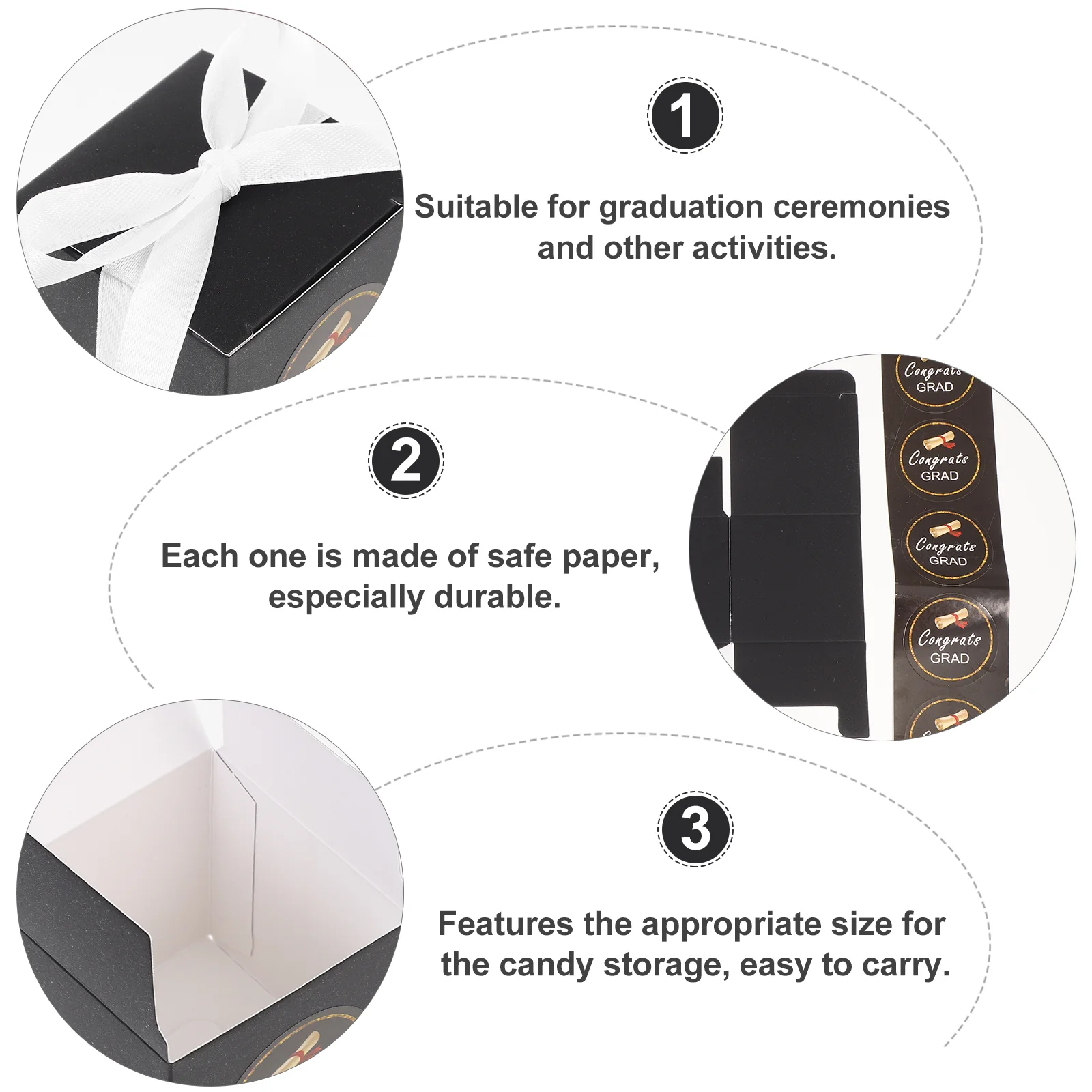 1

Suitable for graduation ceremonies and other activities.

Congrats GRAD

Congrats GRAD

Congrats GRAD

Congrats GRAD

2

Each one is made of safe paper, especially durable.

3

Features the appropriate size for the candy storage, easy to carry.