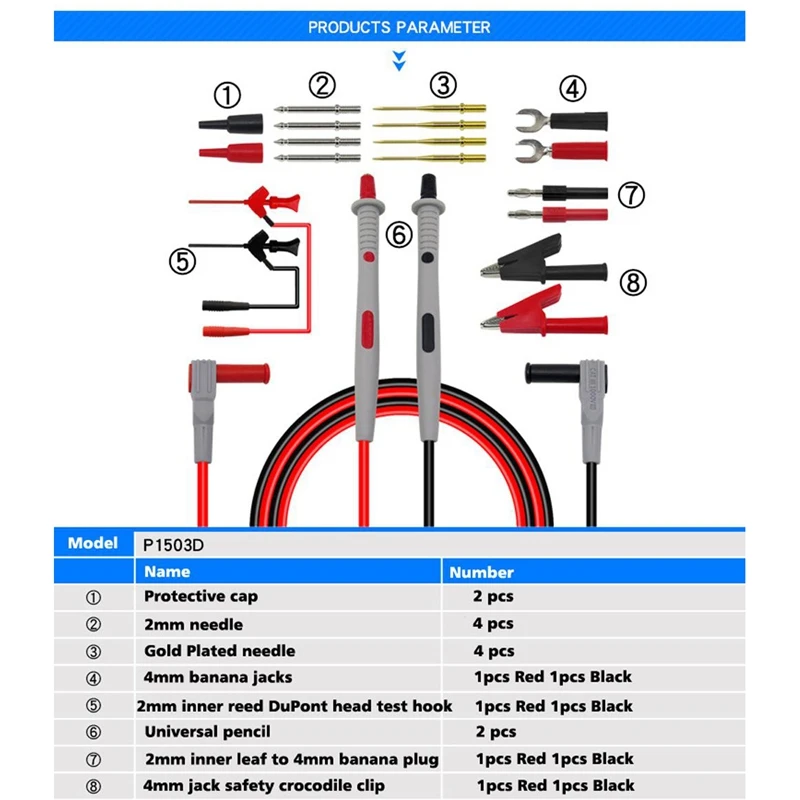 PRODUCTS PARAMETER

①
②
③
④
⑤
⑥
⑦
⑧

| Model | P1503D | |
|---|---|---|
| | Name | Number |
| ① | Protective cap | 2 pcs |
| ② | 2mm needle | 4 pcs |
| ③ | Gold Plated needle | 4 pcs |
| ④ | 4mm banana jacks | 1pcs Red 1pcs Black |
| ⑤ | 2mm inner reed DuPont head test hook | 1pcs Red 1pcs Black |
| ⑥ | Universal pencil | 2 pcs |
| ⑦ | 2mm inner leaf to 4mm banana plug | 1pcs Red 1pcs Black |
| ⑧ | 4mm jack safety crocodile clip | 1pcs Red 1pcs Black |