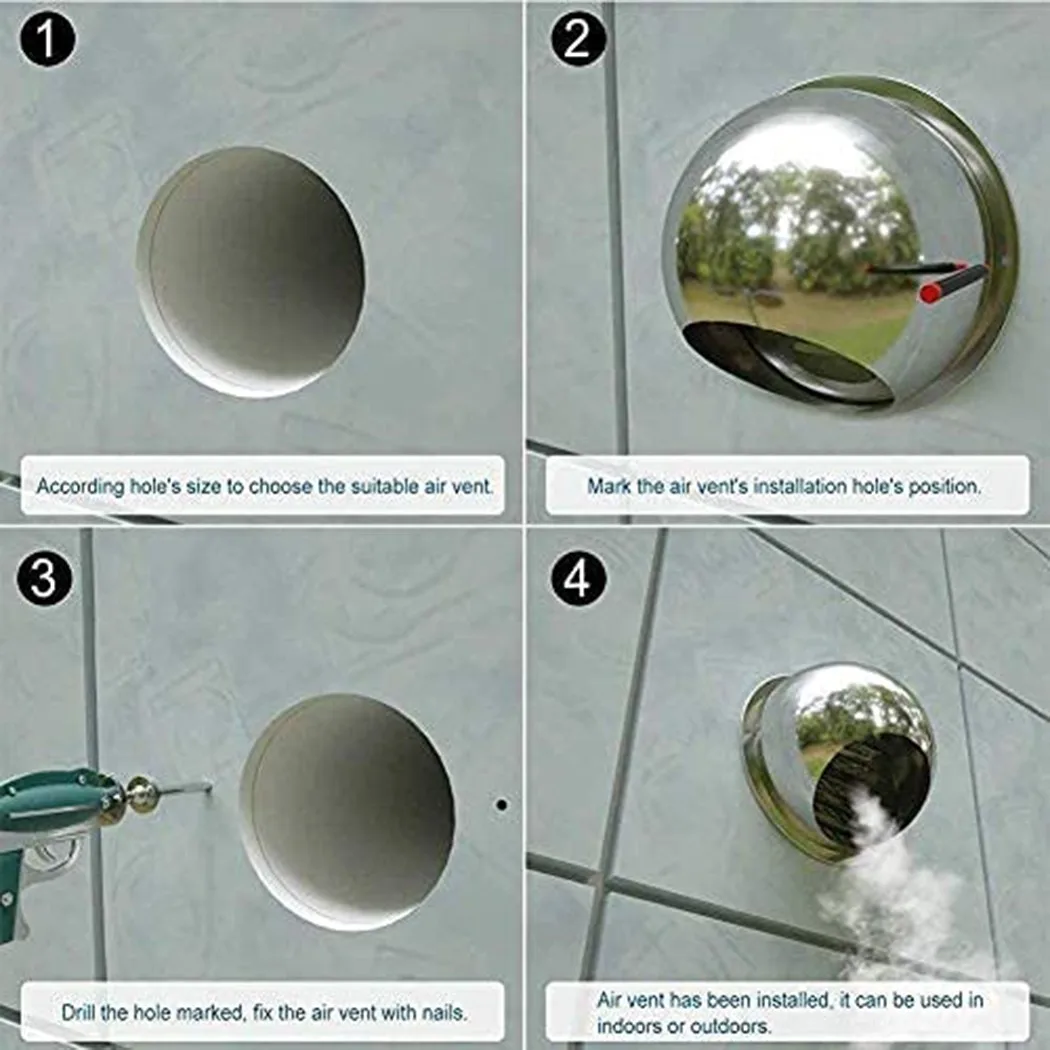 1

According hole's size to choose the suitable air vent.

2

Mark the air vent's installation hole's position.

3

Drill the hole marked, fix the air vent with nails.

4

Air vent has been installed, it can be used in indoors or outdoors.