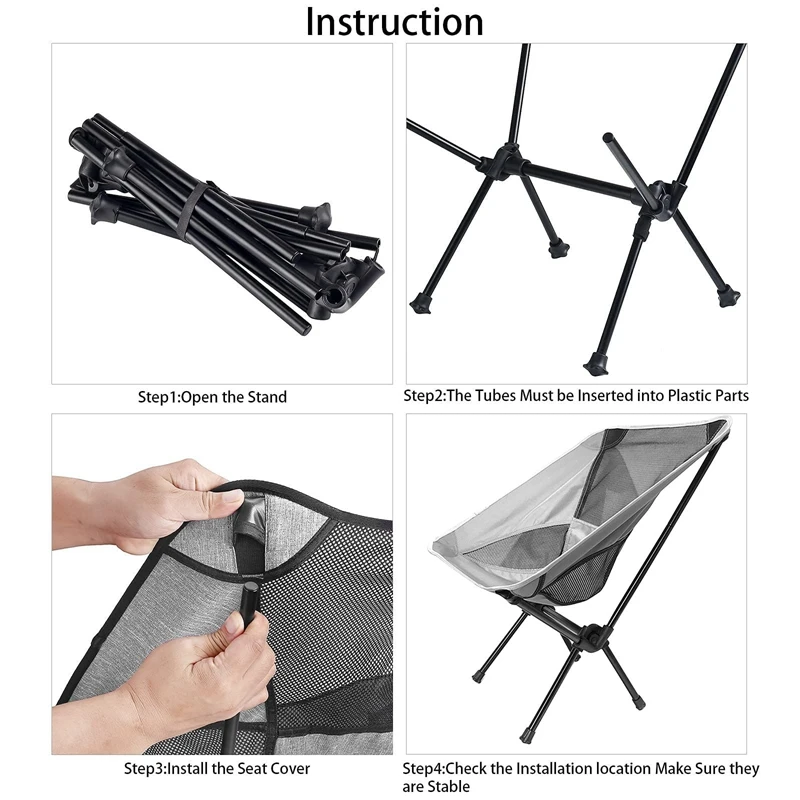 Instruction

Step1:Open the Stand

Step2:The Tubes Must be Inserted into Plastic Parts

Step3:Install the Seat Cover

Step4:Check the Installation location Make Sure they are Stable