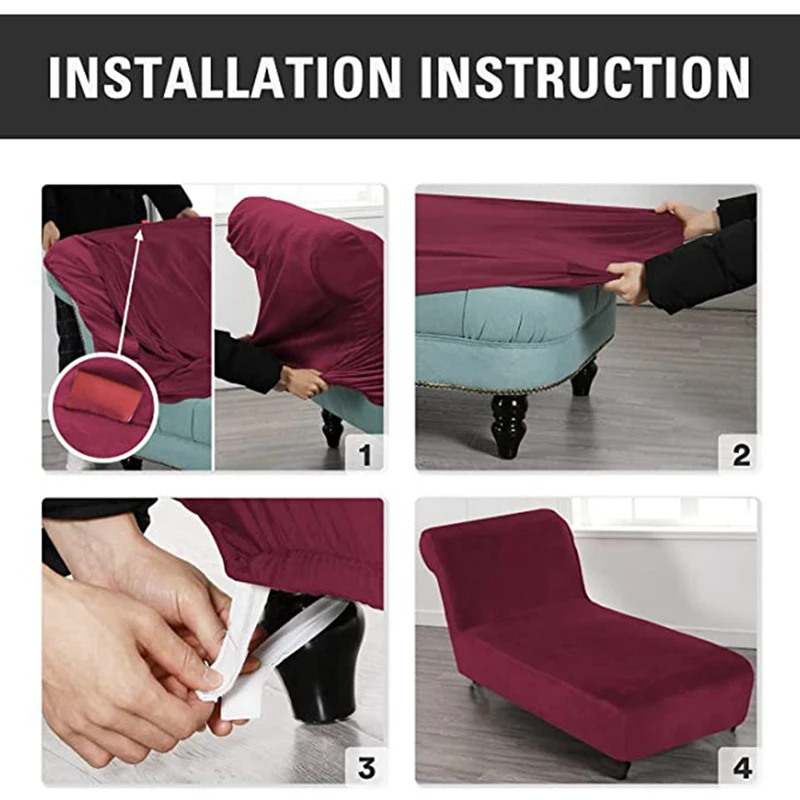 INSTALLATION INSTRUCTION

1

2

3

4