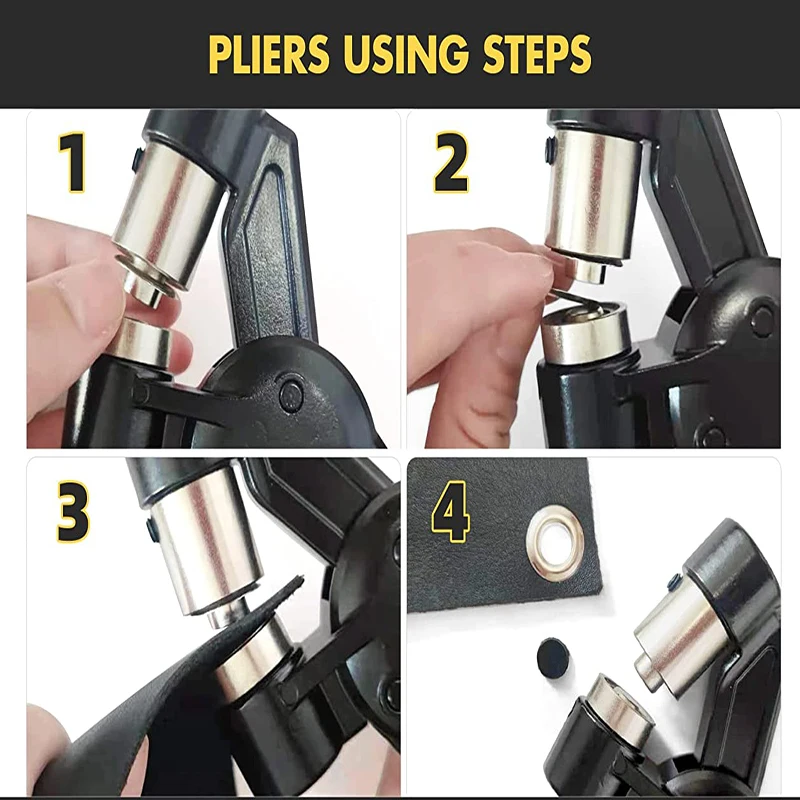 PLIERS USING STEPS

1

2

3

4