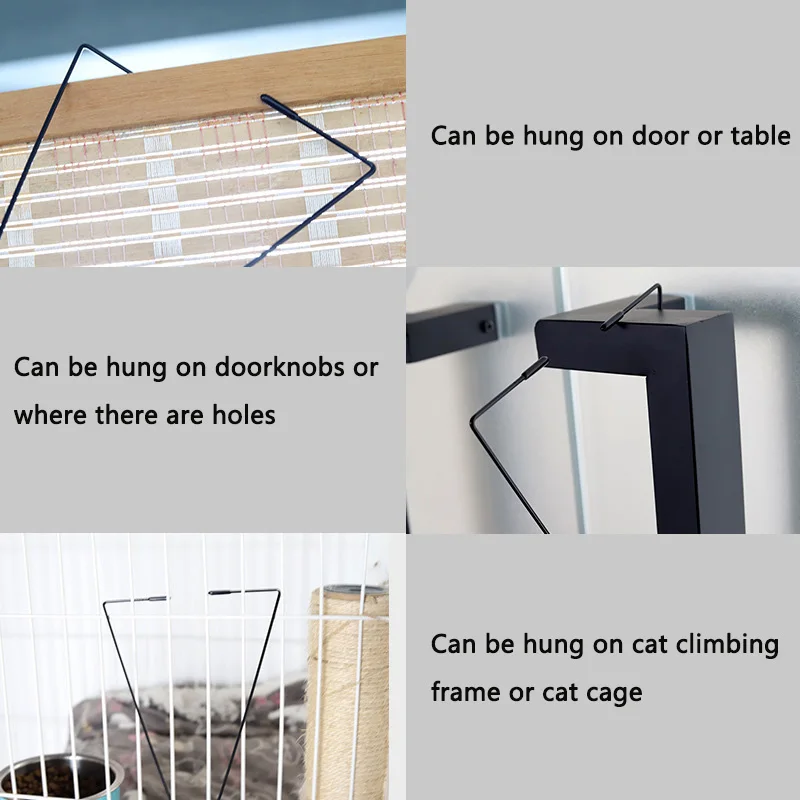 Can be hung on door or table

Can be hung on doorknobs or where there are holes

Can be hung on cat climbing frame or cat cage