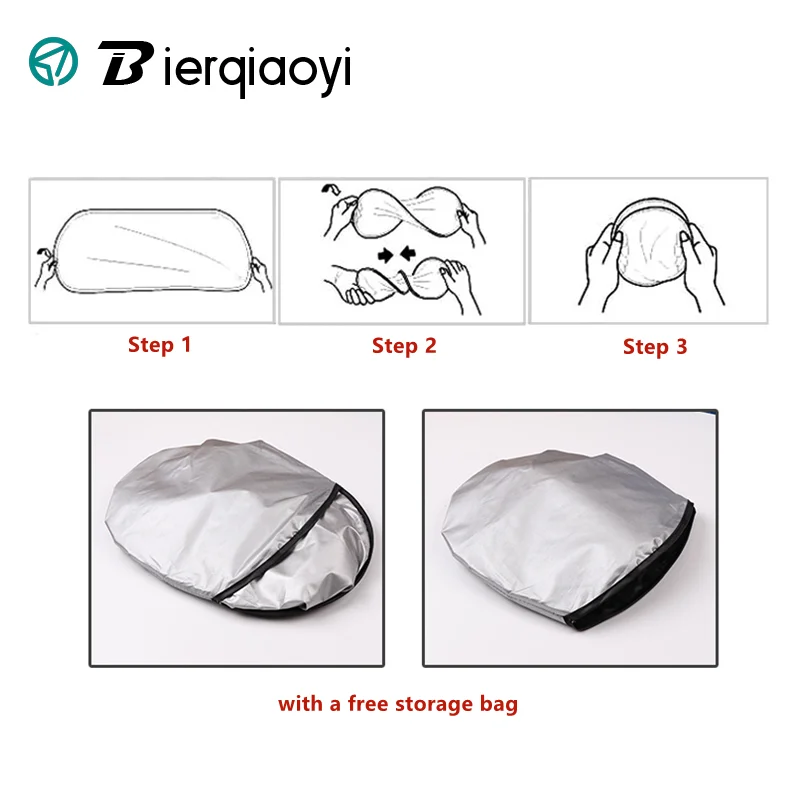 Bierqiaoyi

Step 1

Step 2

Step 3

with a free storage bag