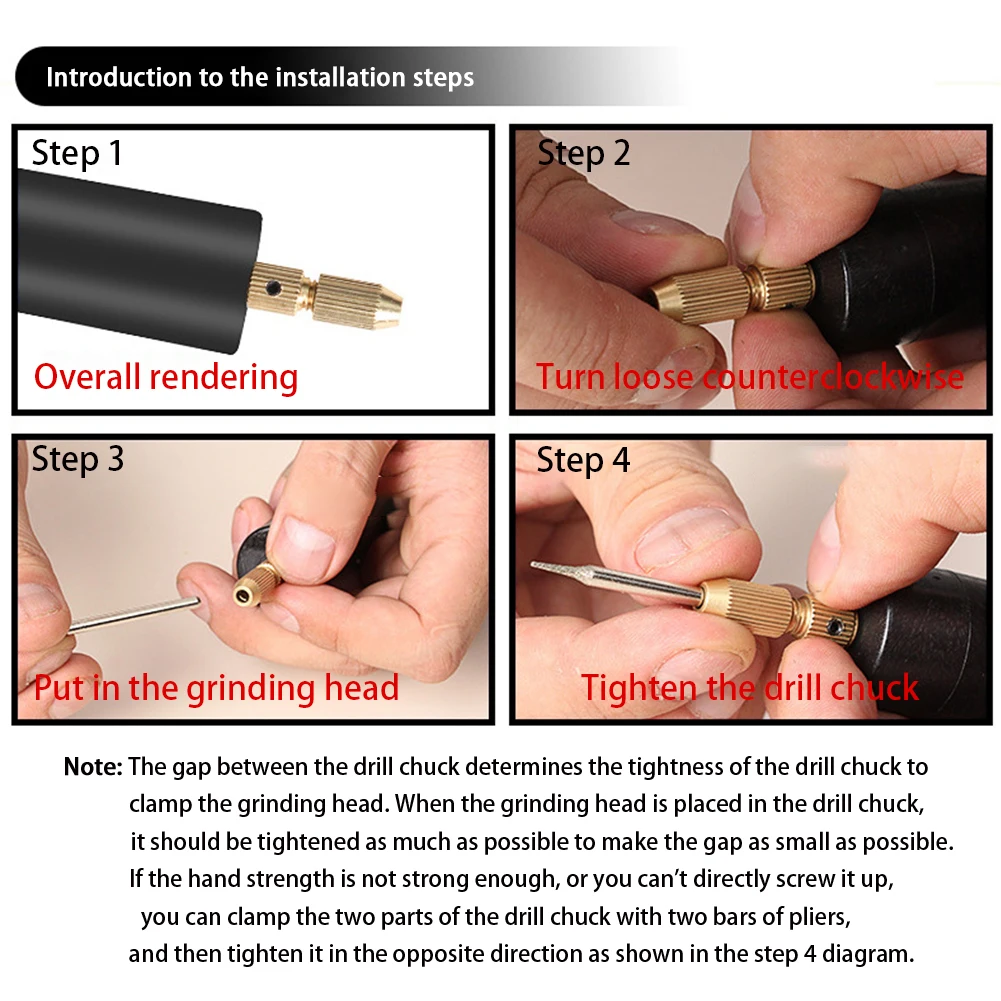 Introduction to the installation steps

Step 1

Overall rendering

Step 2

Turn loose counterclockwise

Step 3

Put in the grinding head

Step 4

Tighten the drill chuck

Note: The gap between the drill chuck determines the tightness of the drill chuck to clamp the grinding head. When the grinding head is placed in the drill chuck, it should be tightened as much as possible to make the gap as small as possible. If the hand strength is not strong enough, or you can't directly screw it up, you can clamp the two parts of the drill chuck with two bars of pliers, and then tighten it in the opposite direction as shown in the step 4 diagram.