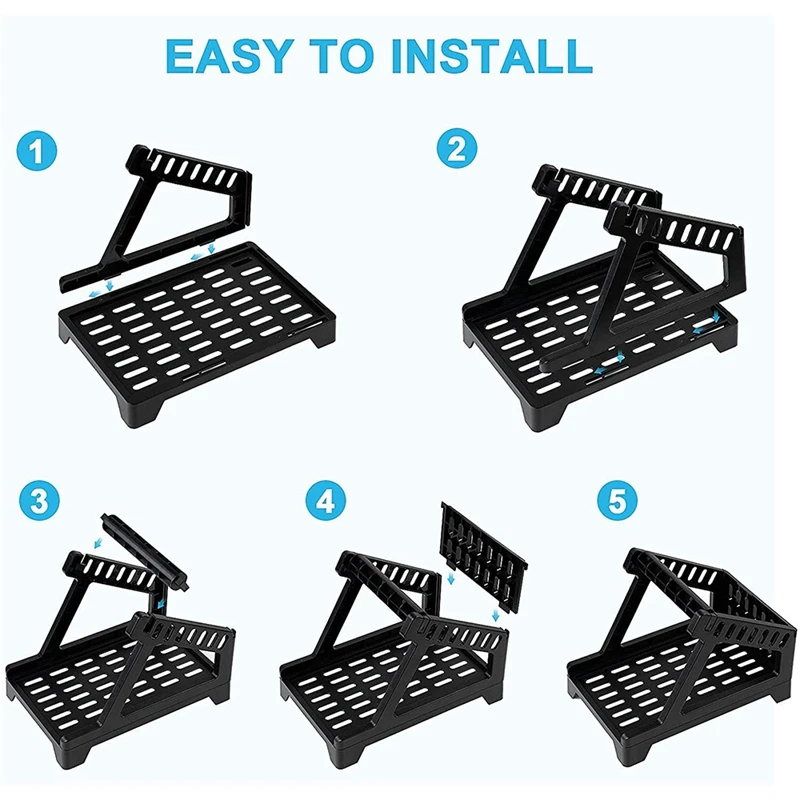 EASY TO INSTALL

1

2

3

4

5