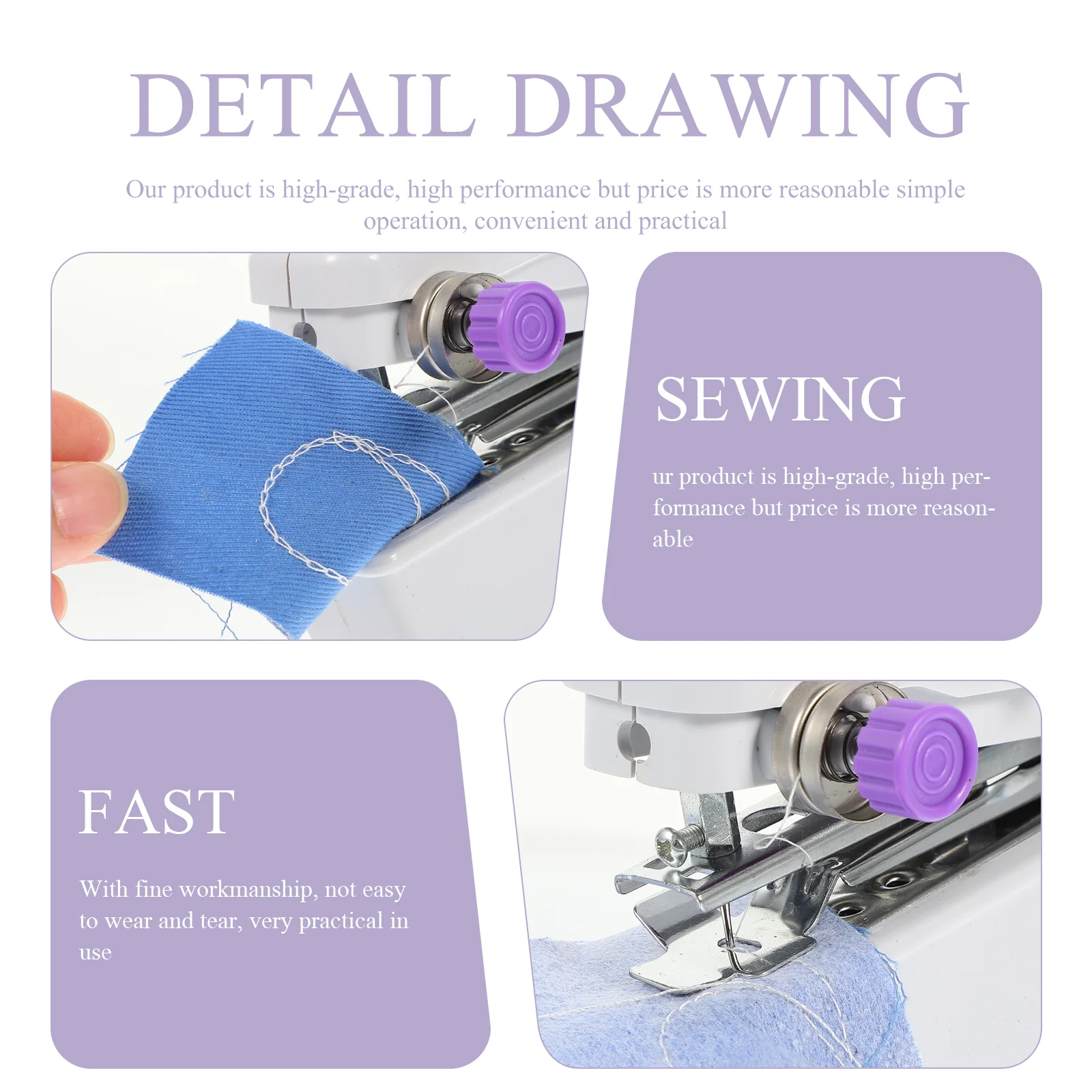 DETAIL DRAWING

Our product is high-grade, high performance but price is more reasonable simple operation, convenient and practical

SEWING

ur product is high-grade, high performance but price is more reasonable

FAST

With fine workmanship, not easy to wear and tear, very practical in use