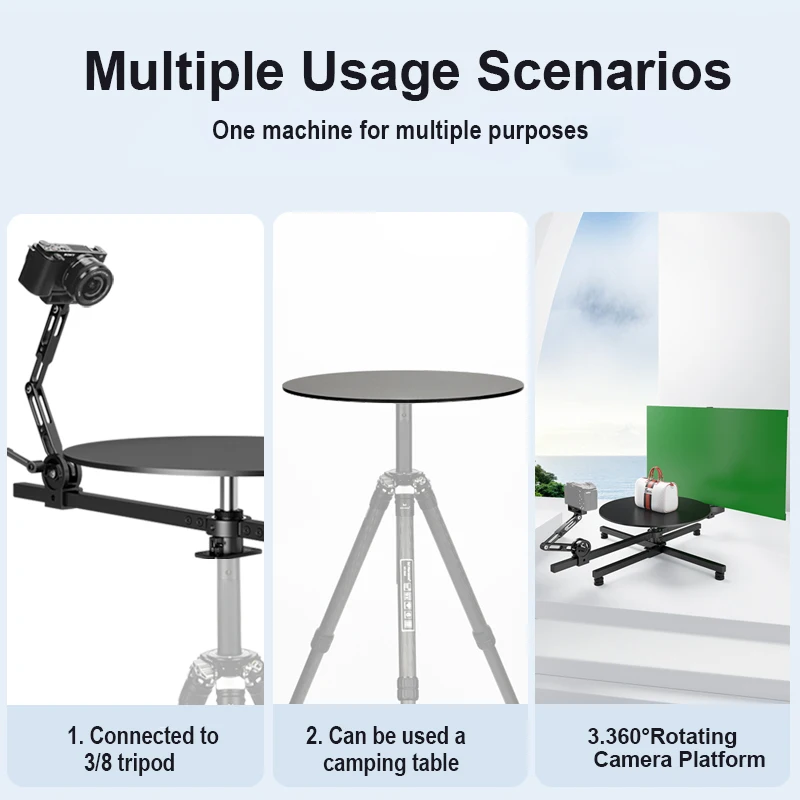 Multiple Usage Scenarios

One machine for multiple purposes

1. Connected to 3/8 tripod

2. Can be used a camping table

3.360°Rotating Camera Platform