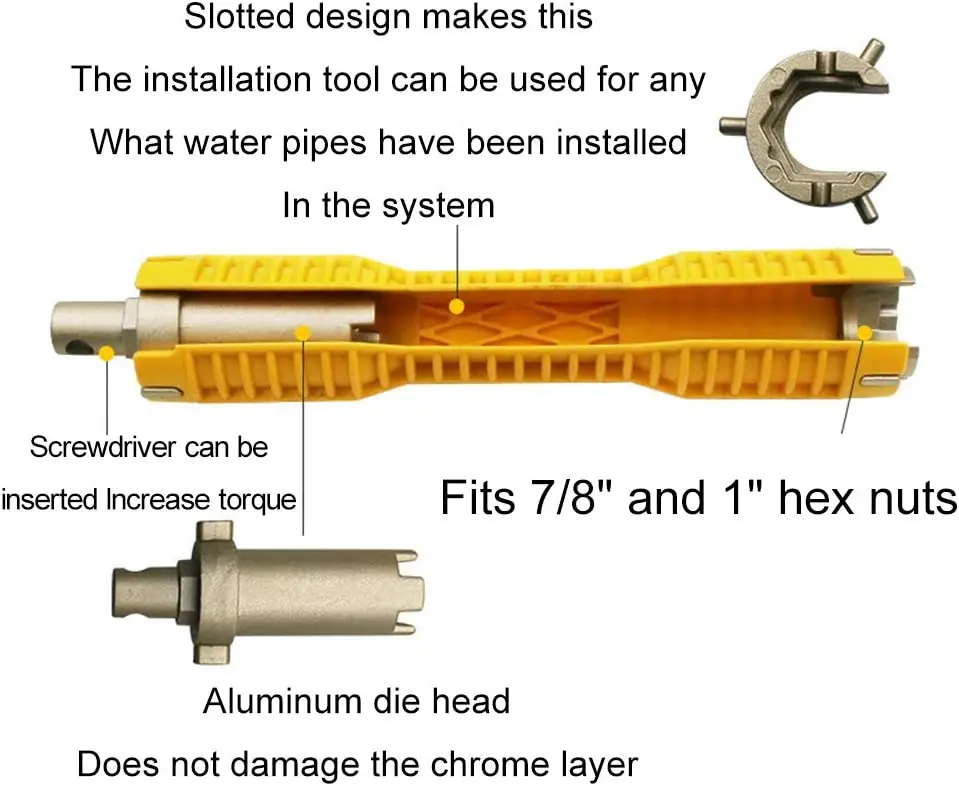 Slotted design makes this
The installation tool can be used for any
What water pipes have been installed
In the system

Screwdriver can be
inserted Increase torque

Fits 7/8" and 1" hex nuts

Aluminum die head
Does not damage the chrome layer