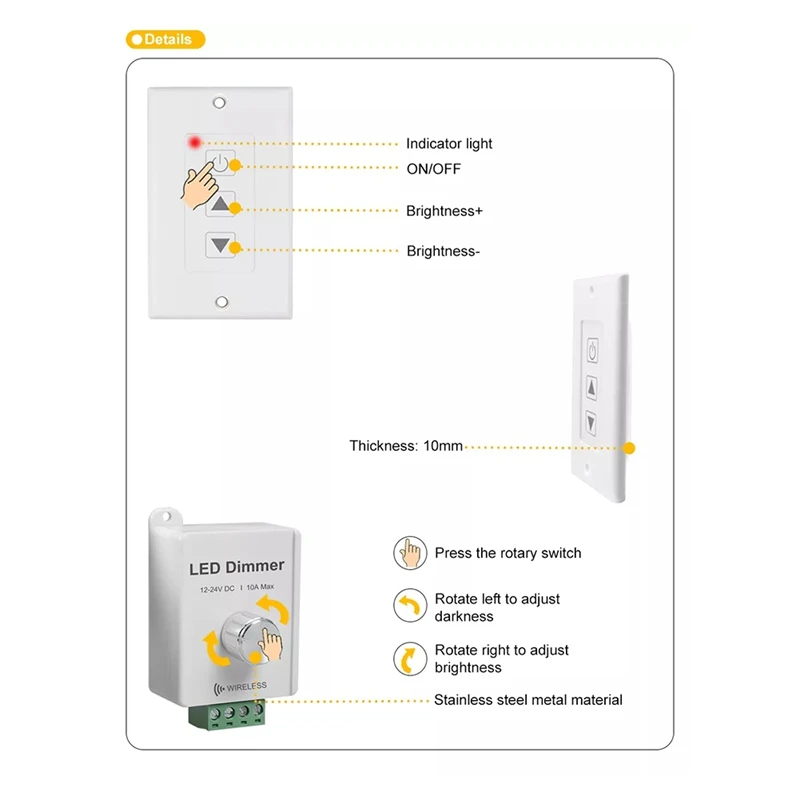 Details

Indicator light
ON/OFF
Brightness+
Brightness-

Thickness: 10mm

LED Dimmer
12-24V DC | 10A Max
WIRELESS

Press the rotary switch

Rotate left to adjust darkness

Rotate right to adjust brightness

Stainless steel metal material