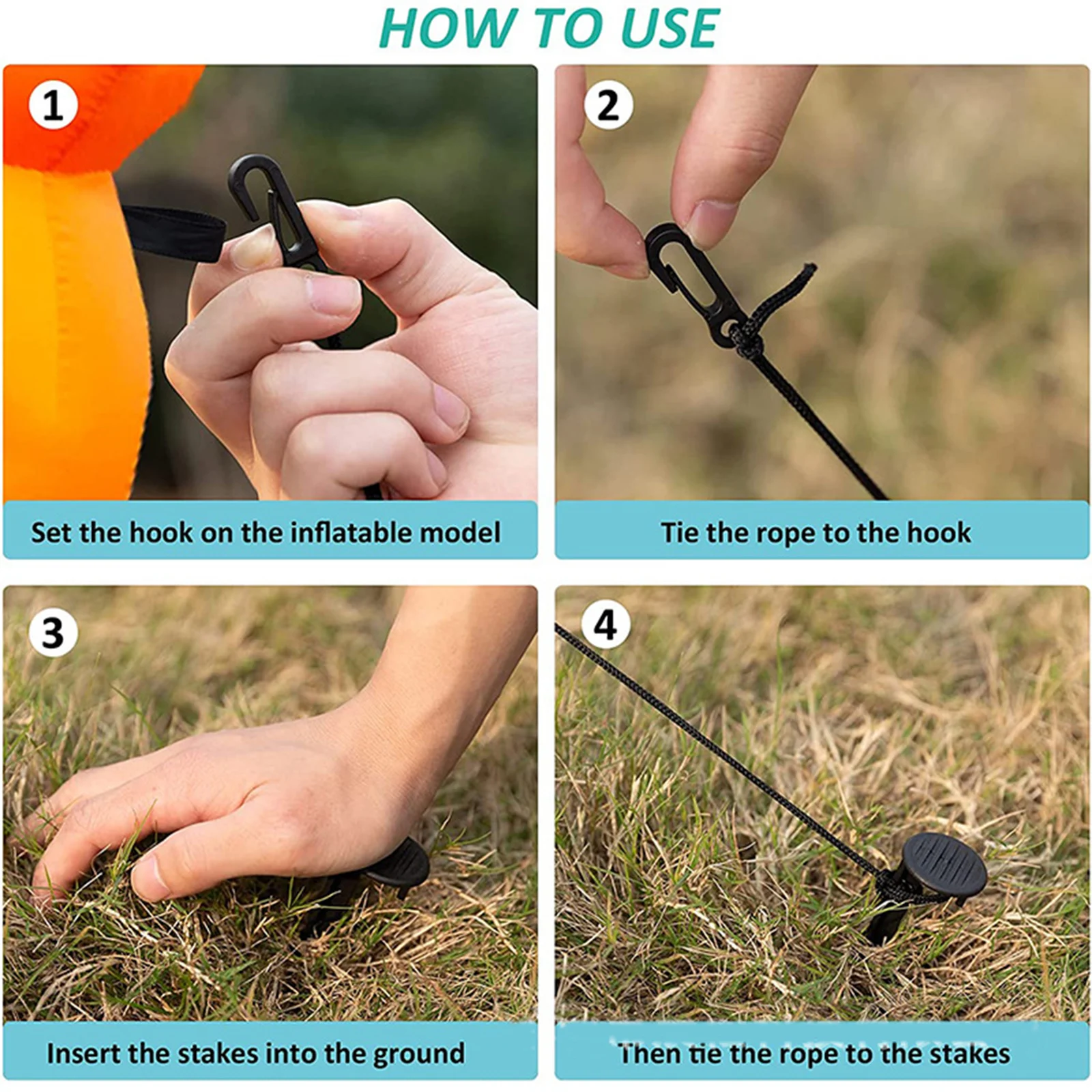 HOW TO USE

1

Set the hook on the inflatable model

2

Tie the rope to the hook

3

Insert the stakes into the ground

4

Then tie the rope to the stakes