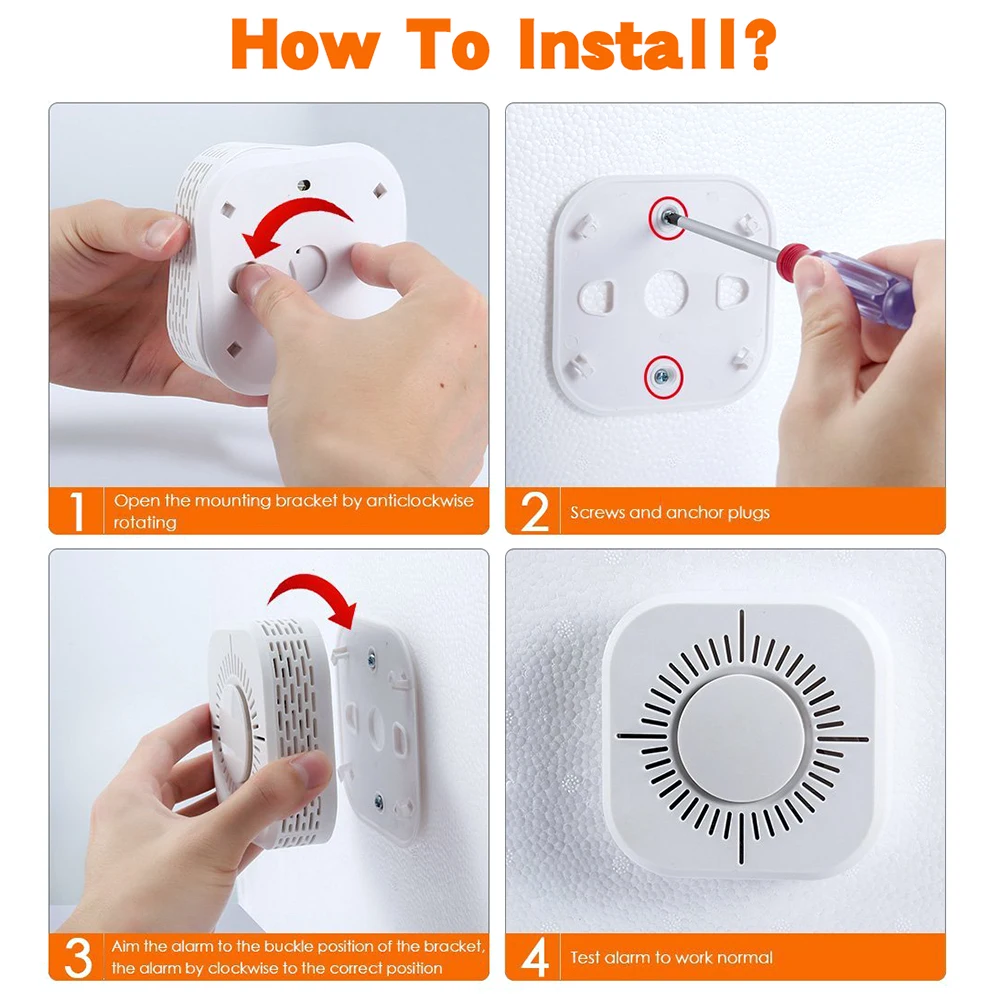 How To Install?

1 Open the mounting bracket by anticlockwise rotating

2 Screws and anchor plugs

3 Aim the alarm to the buckle position of the bracket, the alarm by clockwise to the correct position

4 Test alarm to work normal