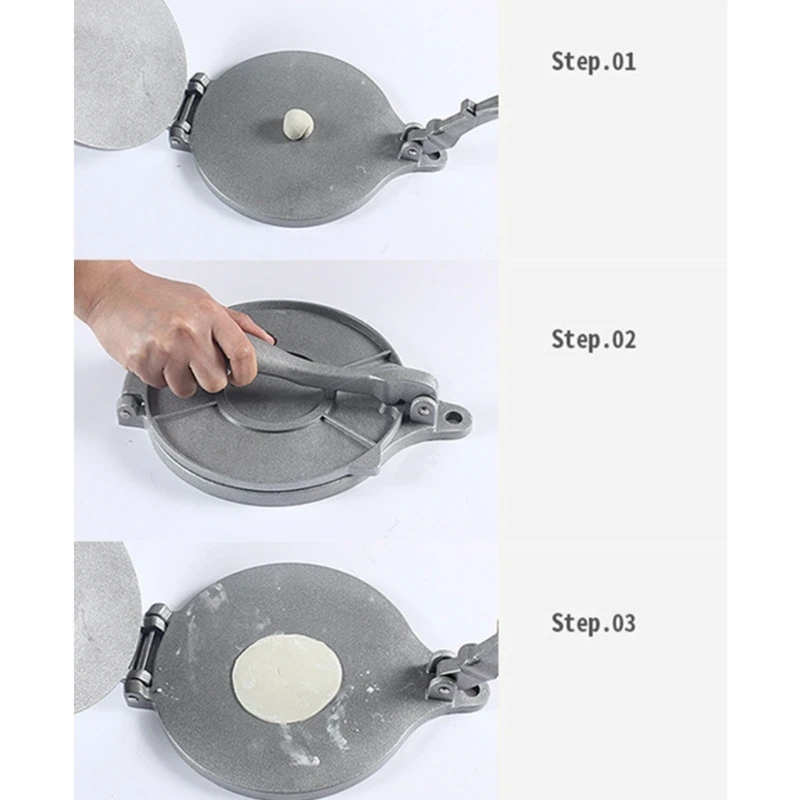 Step.01

Step.02

Step.03