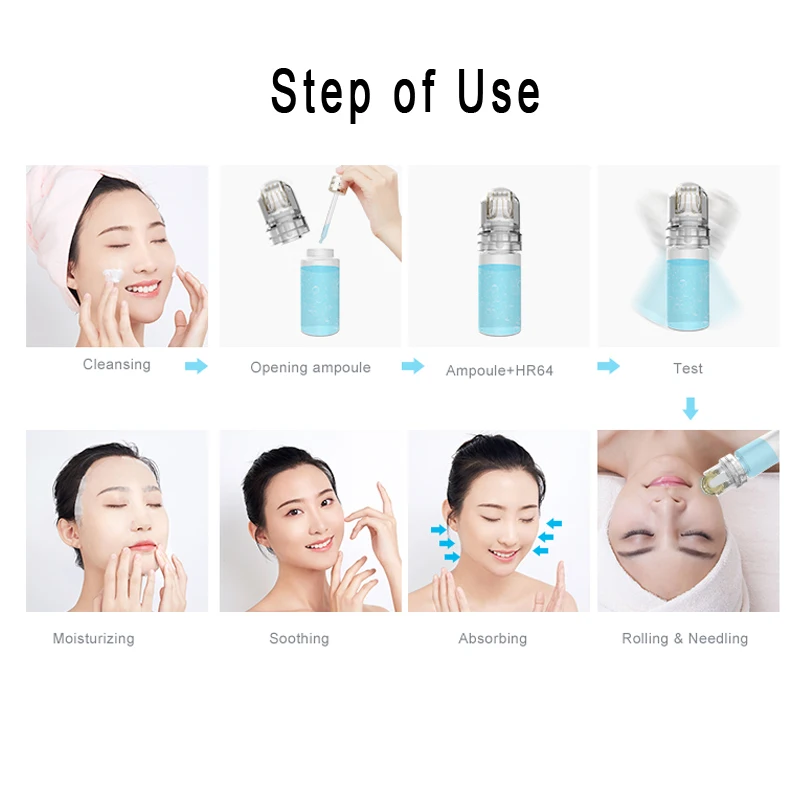 Step of Use

Cleansing

Opening ampoule

Ampoule+HR64

Test

Moisturizing

Soothing

Absorbing

Rolling & Needling