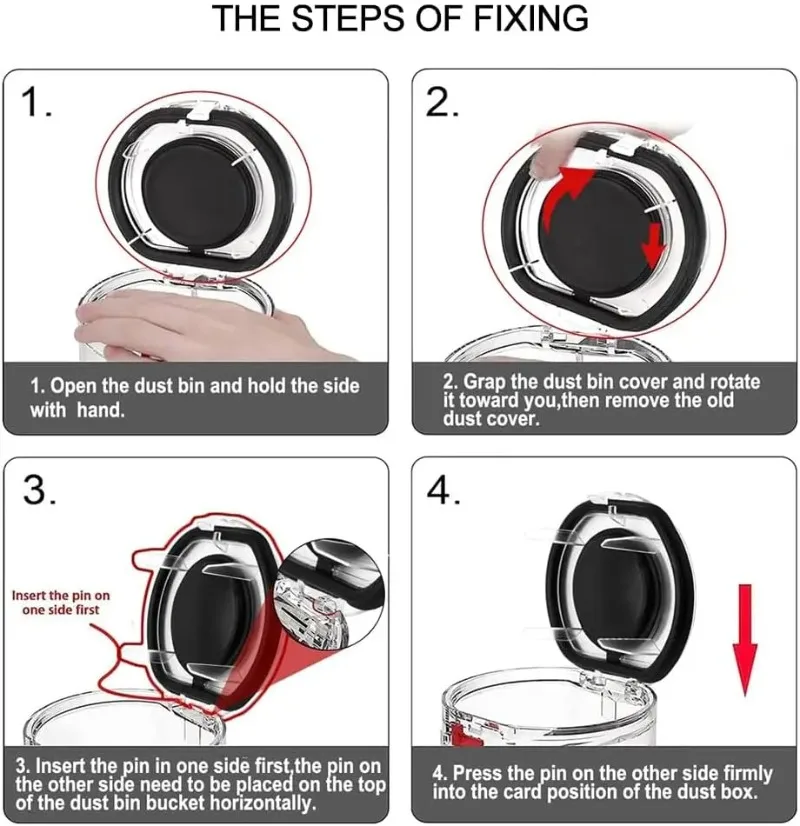 THE STEPS OF FIXING

1.

1. Open the dust bin and hold the side with hand.

2.

2. Grap the dust bin cover and rotate it toward you,then remove the old dust cover.

3.

Insert the pin on one side first

3. Insert the pin in one side first,the pin on the other side need to be placed on the top of the dust bin bucket horizontally.

4.

4. Press the pin on the other side firmly into the card position of the dust box.