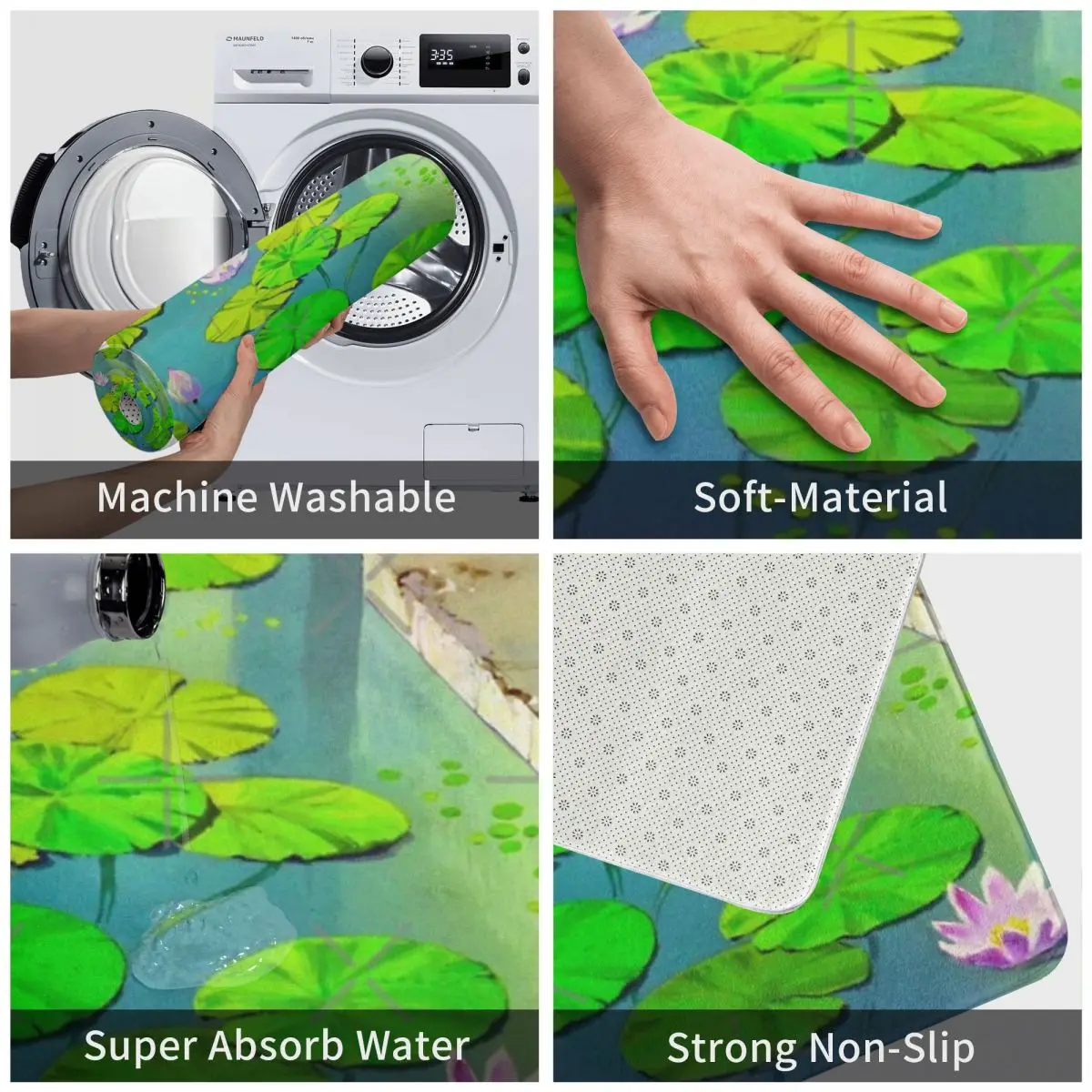 MAUNFELD

3:35

Machine Washable

Soft-Material

Super Absorb Water

Strong Non-Slip