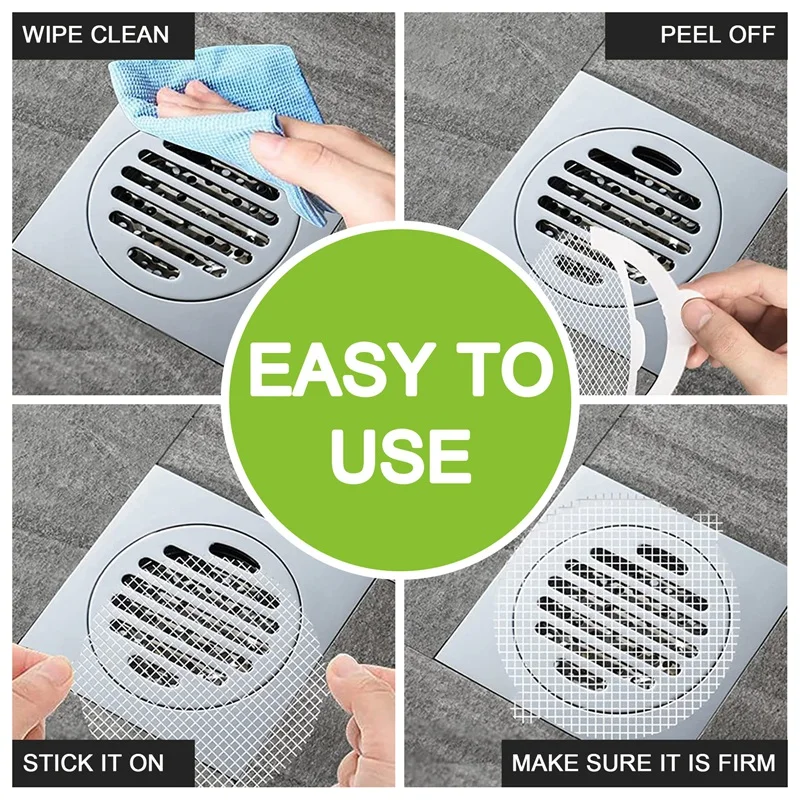 WIPE CLEAN

PEEL OFF

EASY TO USE

STICK IT ON

MAKE SURE IT IS FIRM