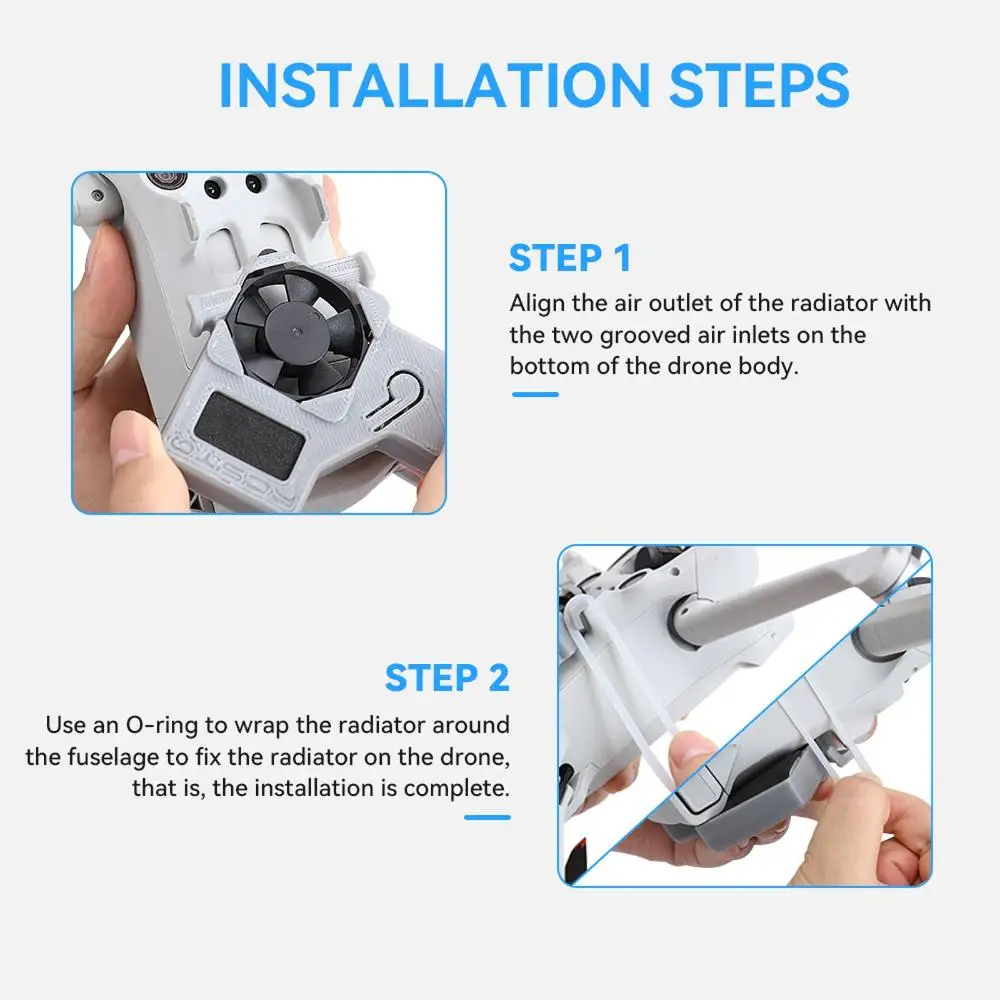 INSTALLATION STEPS

STEP 1

Align the air outlet of the radiator with the two grooved air inlets on the bottom of the drone body.

STEP 2

Use an O-ring to wrap the radiator around the fuselage to fix the radiator on the drone, that is, the installation is complete.